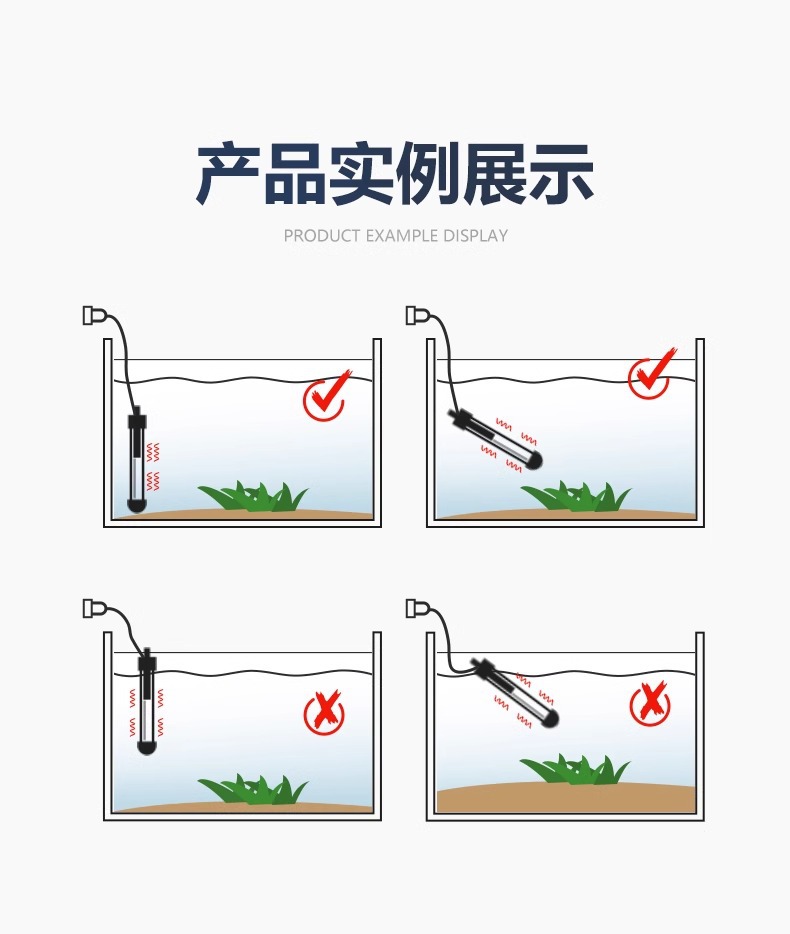 产品实例展示

PRODUCT EXAMPLE DISPLAY