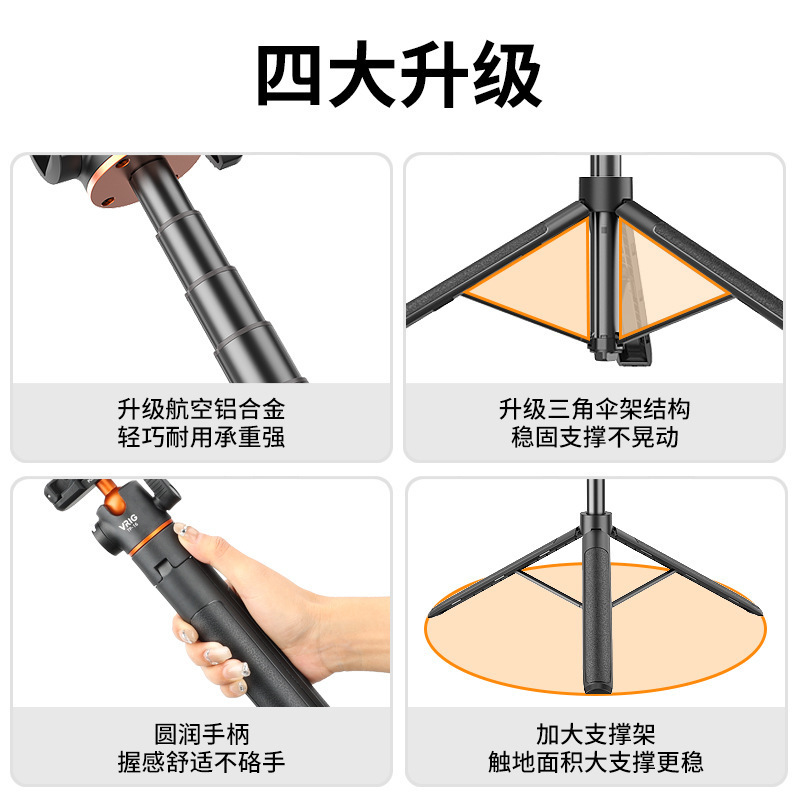 四大升级

升级航空铝合金
轻巧耐用承重强

升级三角伞架结构
稳固支撑不晃动

VRIG
TP-16

圆润手柄
握感舒适不硌手

加大支撑架
触地面积大支撑更稳