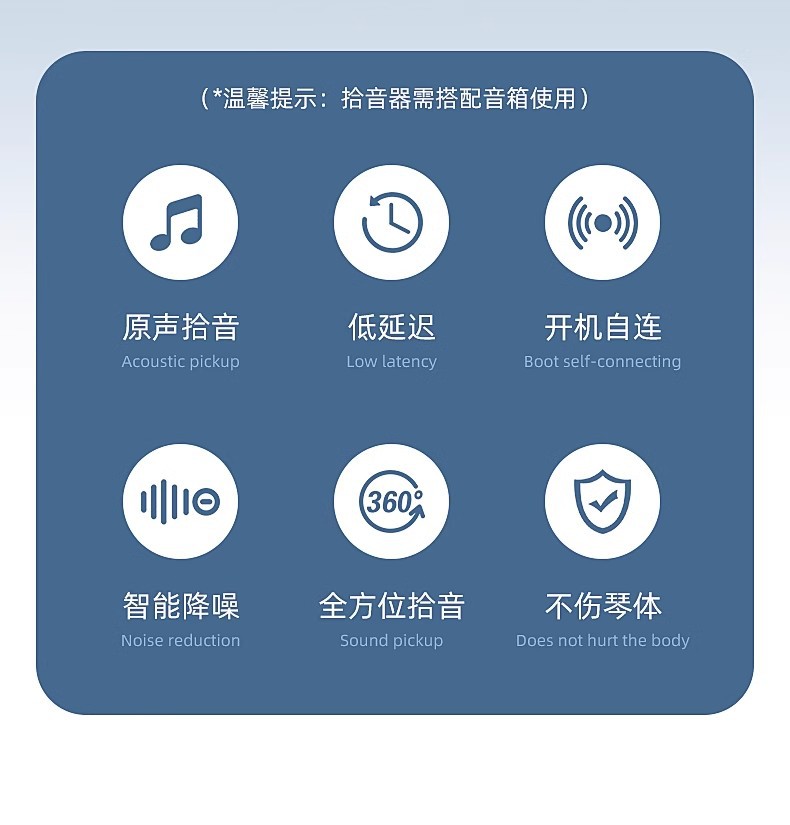 (*温馨提示：拾音器需搭配音箱使用)

原声拾音
Acoustic pickup

低延迟
Low latency

开机自连
Boot self-connecting

360°

智能降噪
Noise reduction

全方位拾音
Sound pickup

不伤琴体
Does not hurt the body