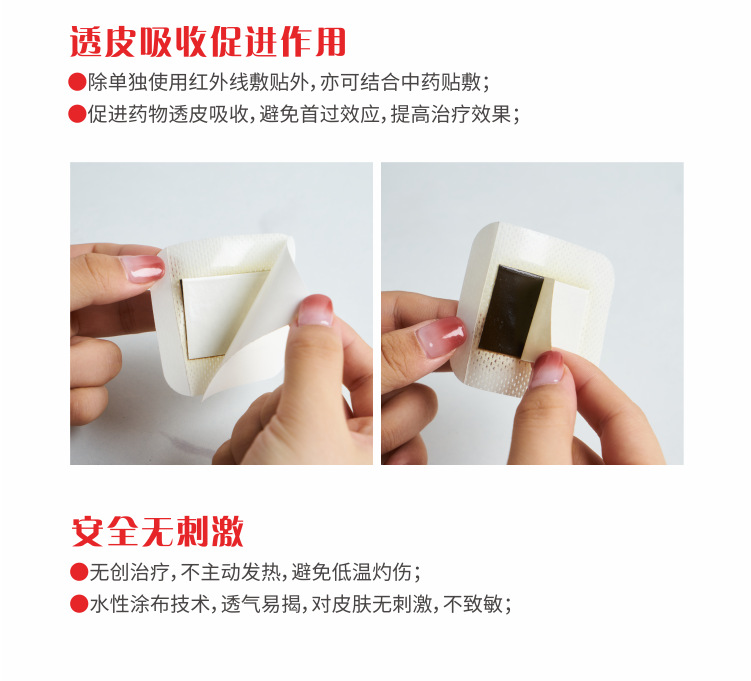 透皮吸收促进作用

●除单独使用红外线敷贴外，亦可结合中药贴敷；

●促进药物透皮吸收，避免首过效应，提高治疗效果；

安全无刺激

●无创治疗，不主动发热，避免低温灼伤；

●水性涂布技术，透气易揭，对皮肤无刺激，不致敏；