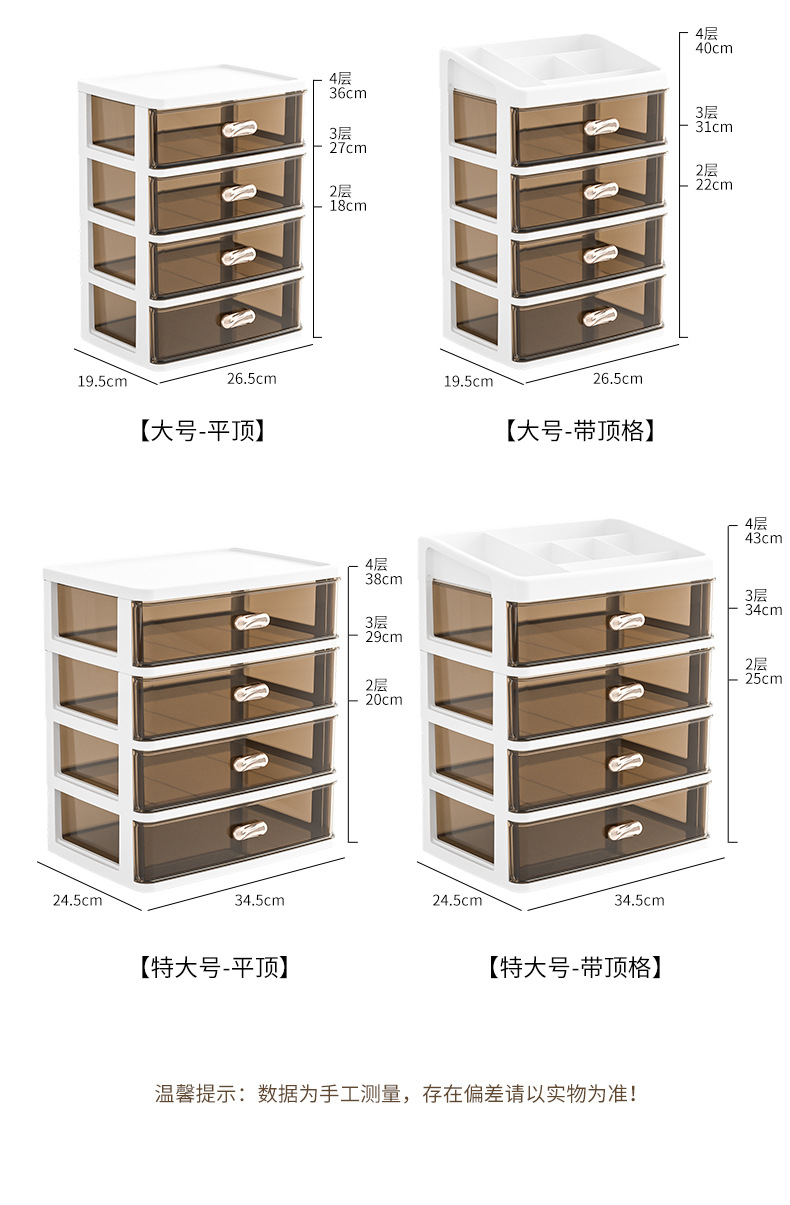 4层
36cm
3层
27cm
2层
18cm
19.5cm
26.5cm
【大号-平顶】

4层
40cm
3层
31cm
2层
22cm
19.5cm
26.5cm
【大号-带顶格】

4层
38cm
3层
29cm
2层
20cm
24.5cm
34.5cm
【特大号-平顶】

4层
43cm
3层
34cm
2层
25cm
24.5cm
34.5cm
【特大号-带顶格】

温馨提示：数据为手工测量，存在偏差请以实物为准！