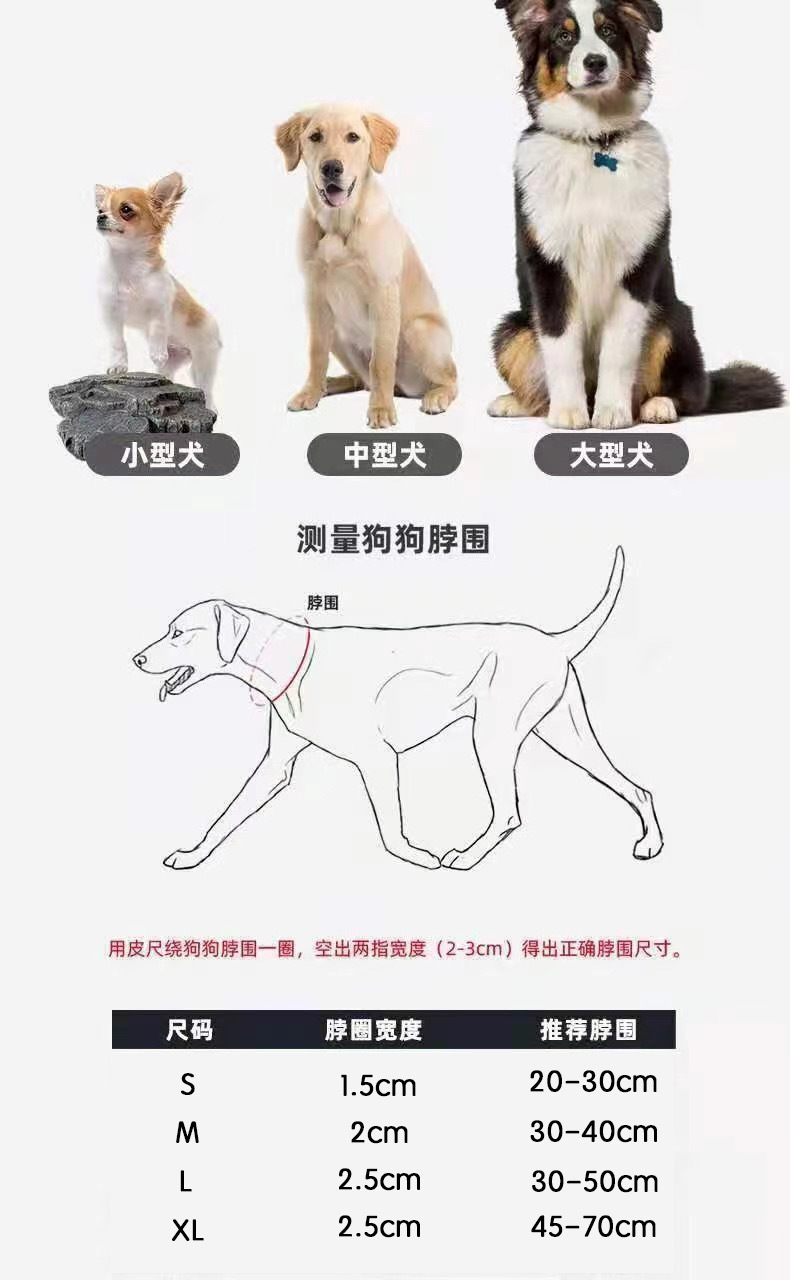 小型犬

中型犬

大型犬

测量狗狗脖围

脖围

用皮尺绕狗狗脖围一圈，空出两指宽度（2-3cm）得出正确脖围尺寸。

| 尺码 | 脖圈宽度 | 推荐脖围 |
|---|---|---|
| S | 1.5cm | 20-30cm |
| M | 2cm | 30-40cm |
| L | 2.5cm | 30-50cm |
| XL | 2.5cm | 45-70cm |