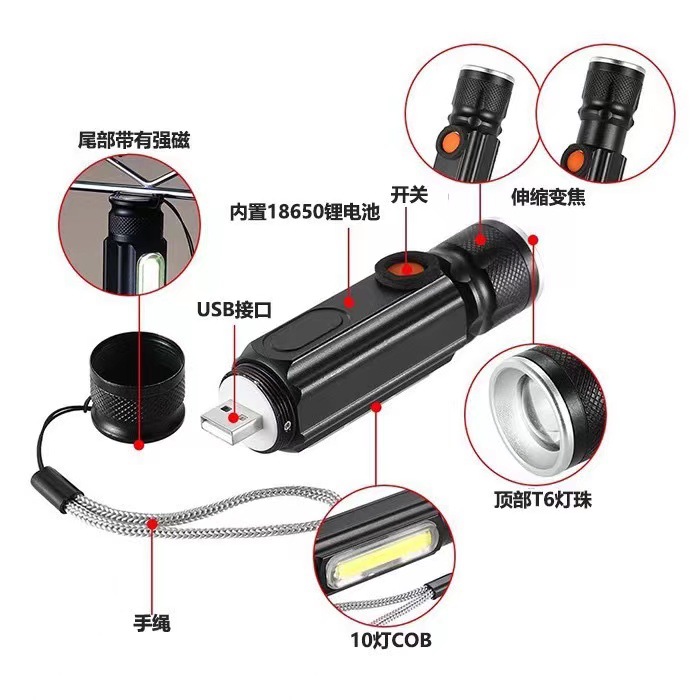 尾部带有强磁

内置18650锂电池

开关

伸缩变焦

USB接口

顶部T6灯珠

手绳

10灯COB