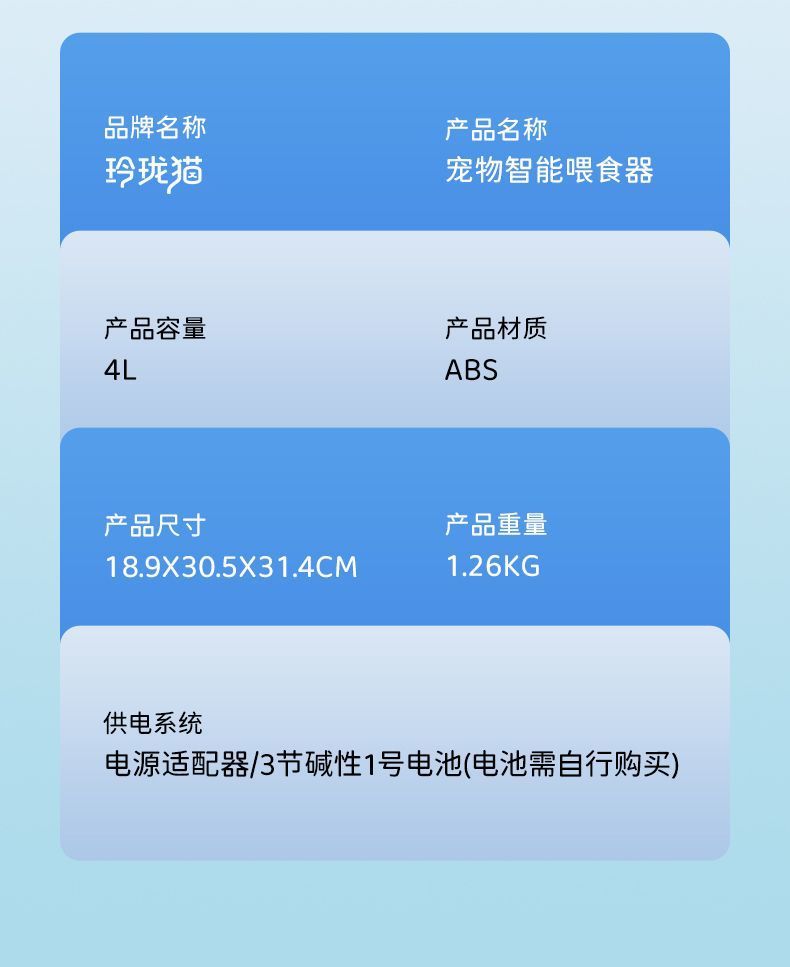 品牌名称
玲珑猫

产品名称
宠物智能喂食器

产品容量
4L

产品材质
ABS

产品尺寸
18.9X30.5X31.4CM

产品重量
1.26KG

供电系统
电源适配器/3节碱性1号电池(电池需自行购买)