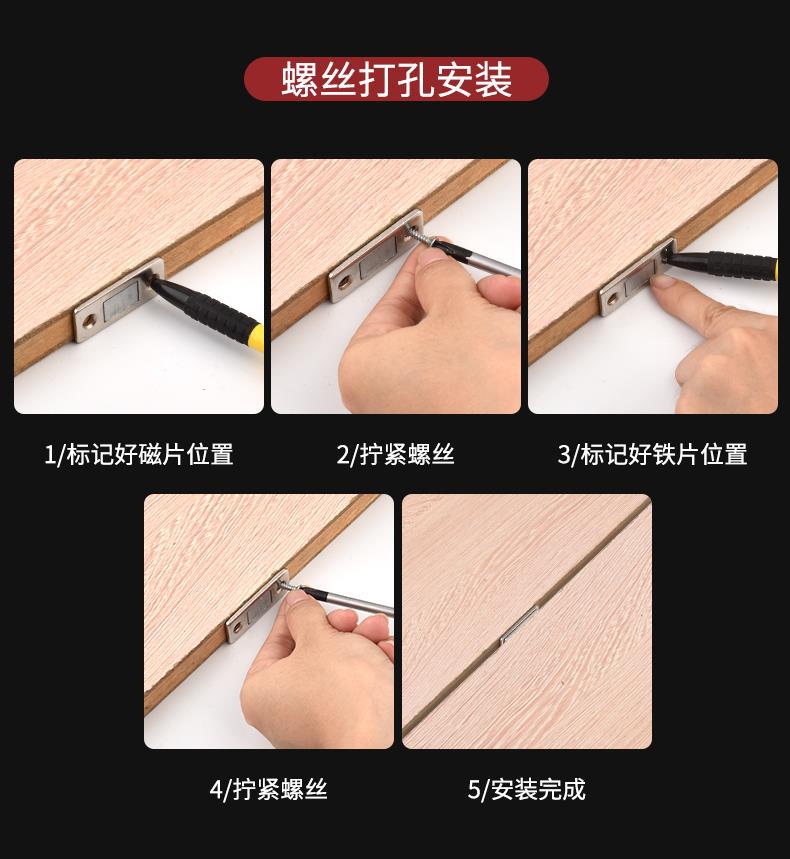 螺丝打孔安装

1/标记好磁片位置

2/拧紧螺丝

3/标记好铁片位置

4/拧紧螺丝

5/安装完成