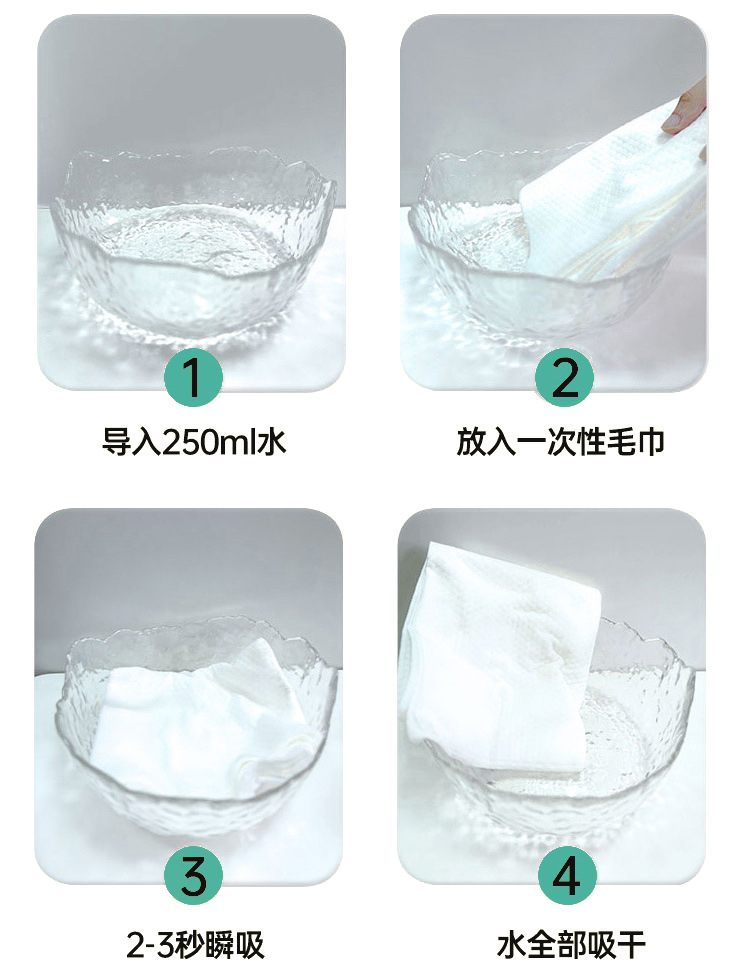 1
导入250ml水

2
放入一次性毛巾

3
2-3秒瞬吸

4
水全部吸干