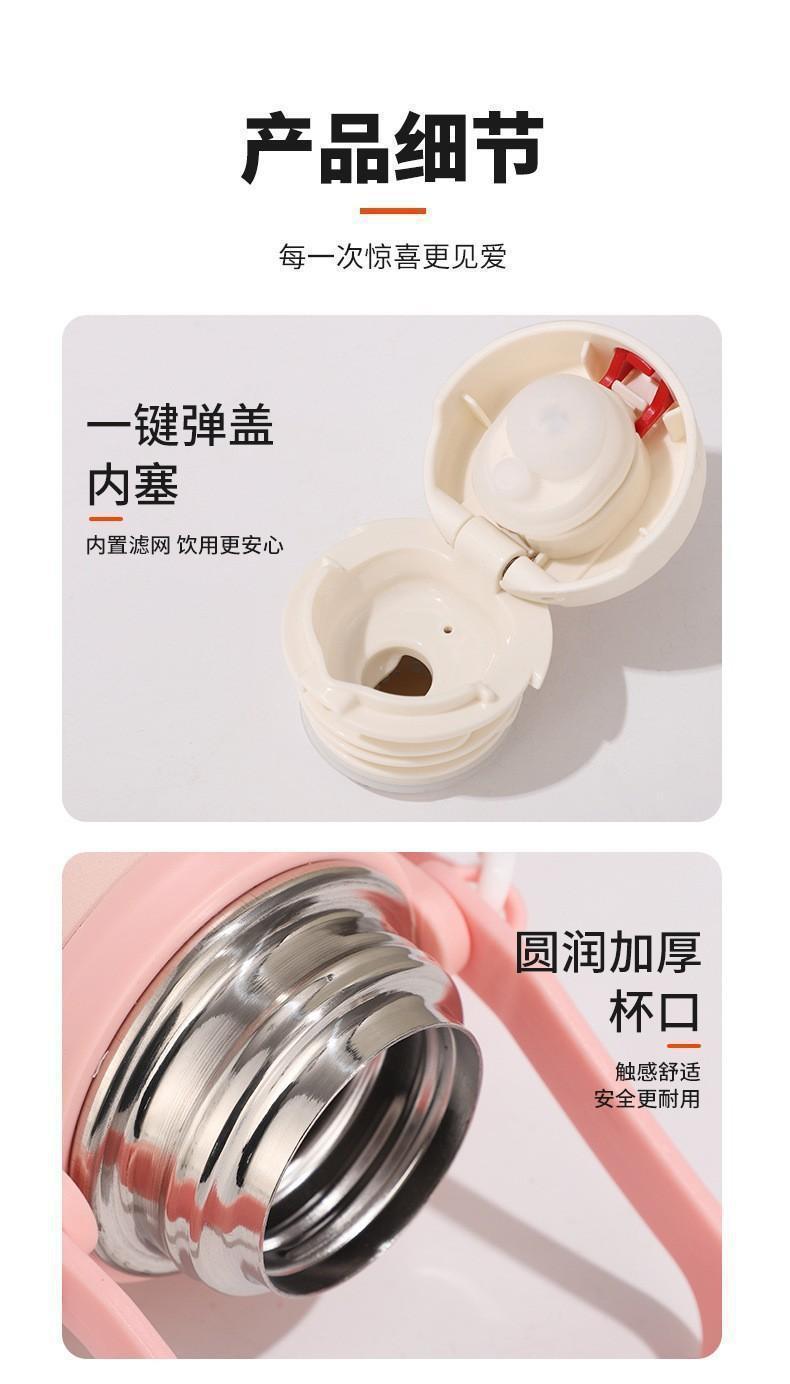 产品细节

每一次惊喜更见爱

一键弹盖
内塞

内置滤网 饮用更安心

圆润加厚
杯口

触感舒适
安全更耐用