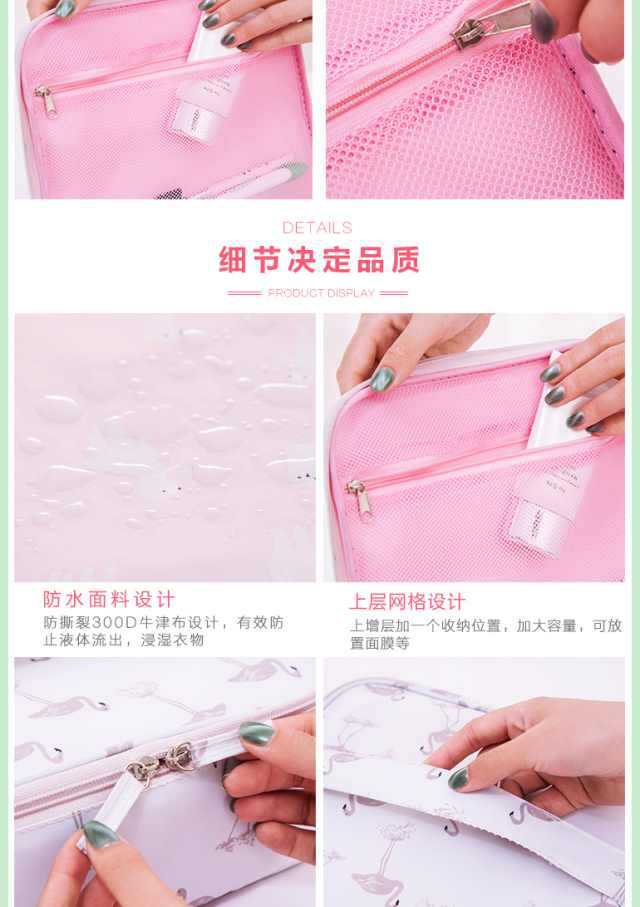 DETAILS
细节决定品质
PRODUCT DISPLAY

防水面料设计
防撕裂300D牛津布设计，有效防止液体流出，浸湿衣物

上层网格设计
上增层加一个收纳位置，加大容量，可放置面膜等