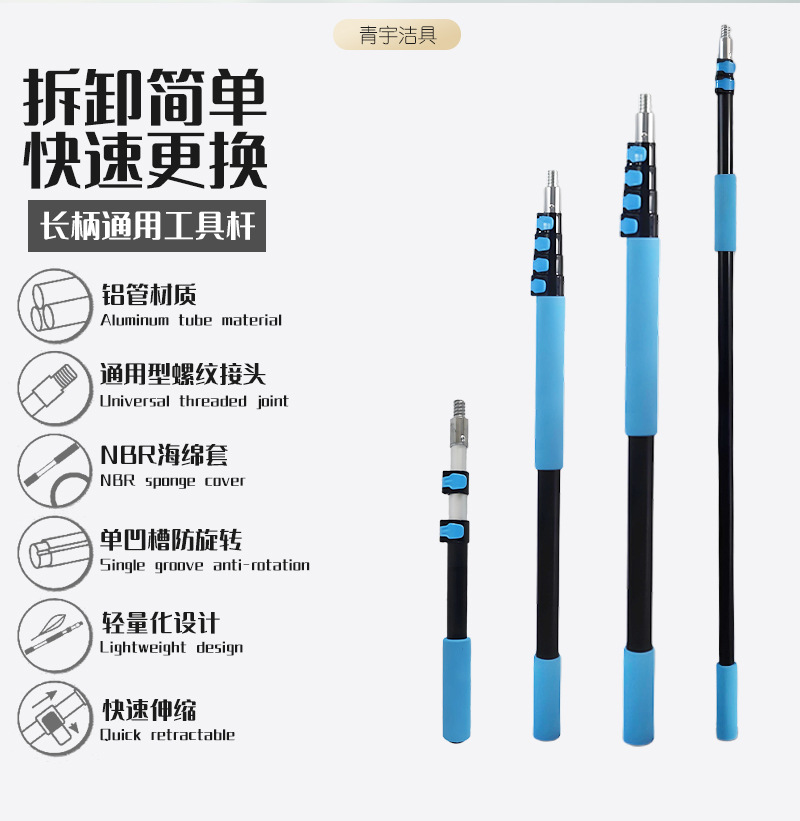 青宇洁具

拆卸简单
快速更换

长柄通用工具杆

铝管材质
Aluminum tube material

通用型螺纹接头
Universal threaded joint

NBR海绵套
NBR sponge cover

单凹槽防旋转
Single groove anti-rotation

轻量化设计
Lightweight design

快速伸缩
Quick retractable