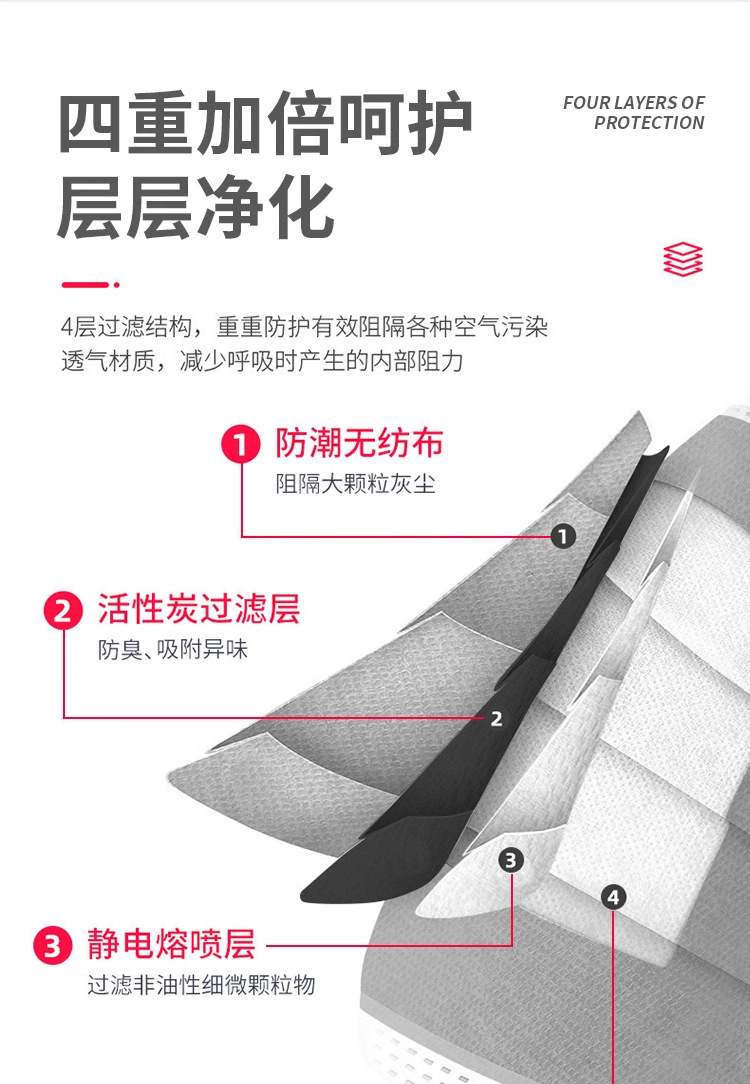 四重加倍呵护
层层净化

FOUR LAYERS OF PROTECTION

4层过滤结构，重重防护有效阻隔各种空气污染
透气材质，减少呼吸时产生的内部阻力

1 防潮无纺布
阻隔大颗粒灰尘

1

2 活性炭过滤层
防臭、吸附异味

2

3

4

3 静电熔喷层
过滤非油性细微颗粒物