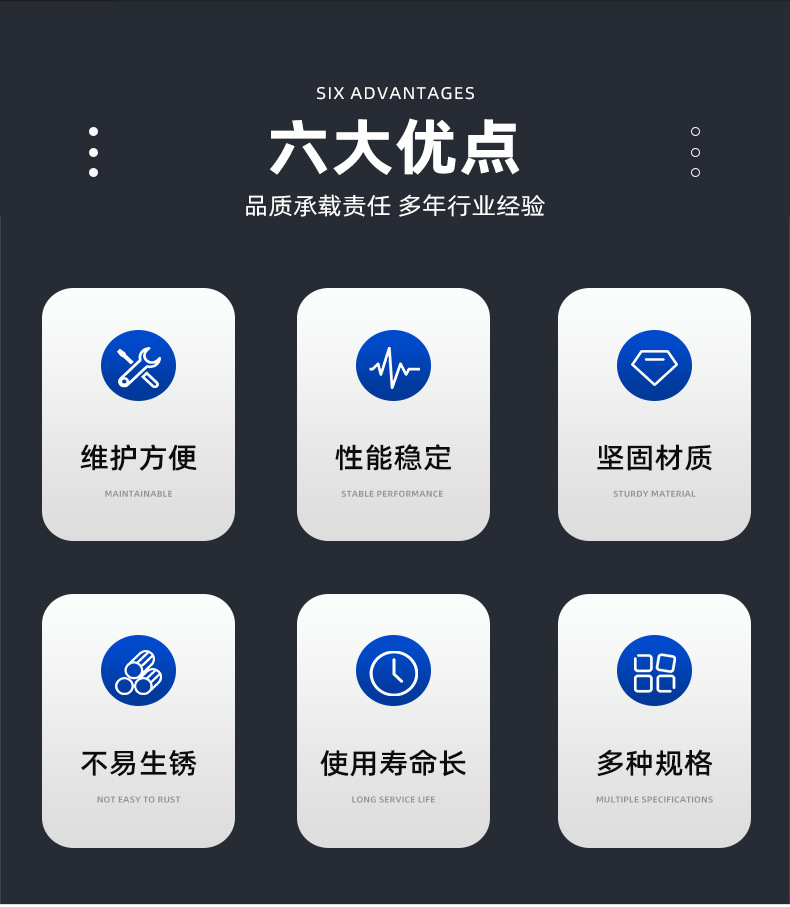 SIX ADVANTAGES

六大优点

品质承载责任 多年行业经验

维护方便

MAINTAINABLE

性能稳定

STABLE PERFORMANCE

坚固材质

STURDY MATERIAL

不易生锈

NOT EASY TO RUST

使用寿命长

LONG SERVICE LIFE

多种规格

MULTIPLE SPECIFICATIONS