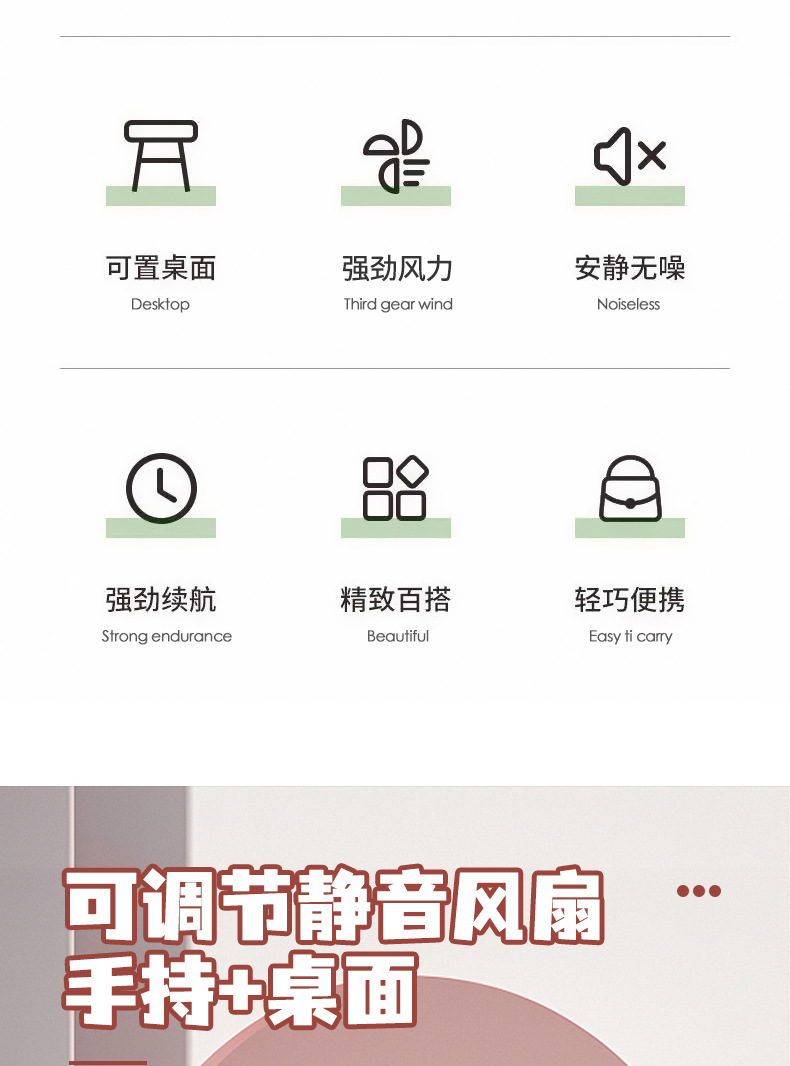 可置桌面
Desktop

强劲风力
Third gear wind

安静无噪
Noiseless

强劲续航
Strong endurance

精致百搭
Beautiful

轻巧便携
Easy ti carry

可调节静音风扇
手持+桌面