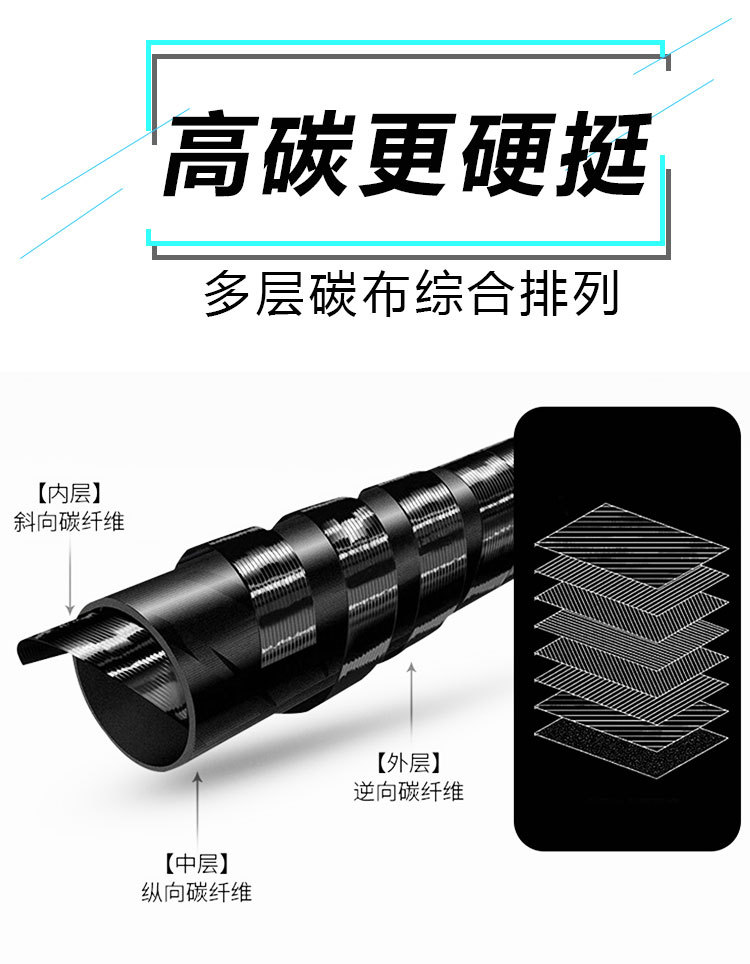 高碳更硬挺

多层碳布综合排列

【内层】
斜向碳纤维

【外层】
逆向碳纤维

【中层】
纵向碳纤维