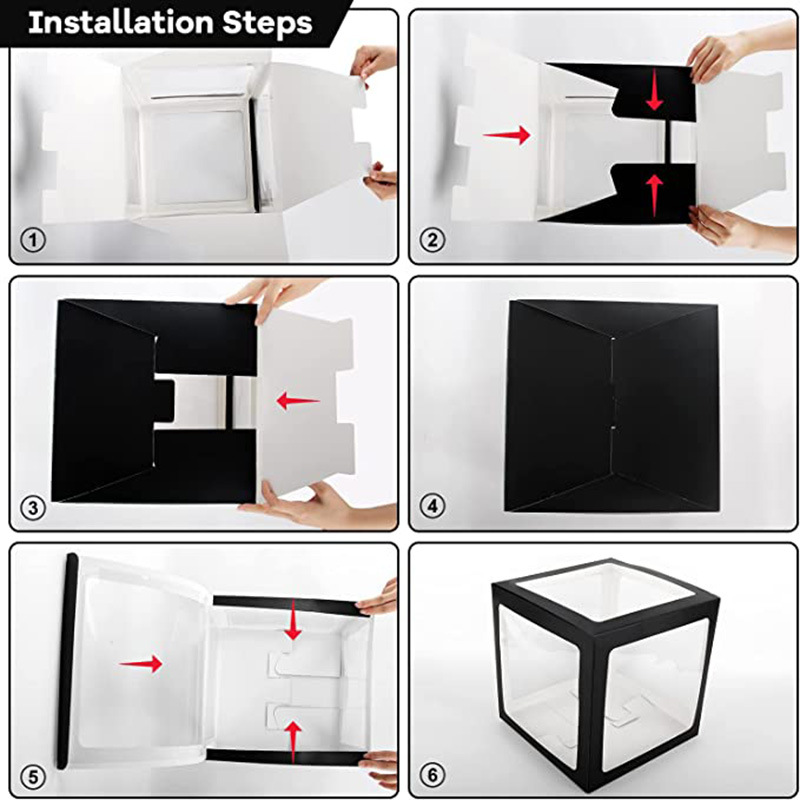 Installation Steps

1

2

3

4

5

6