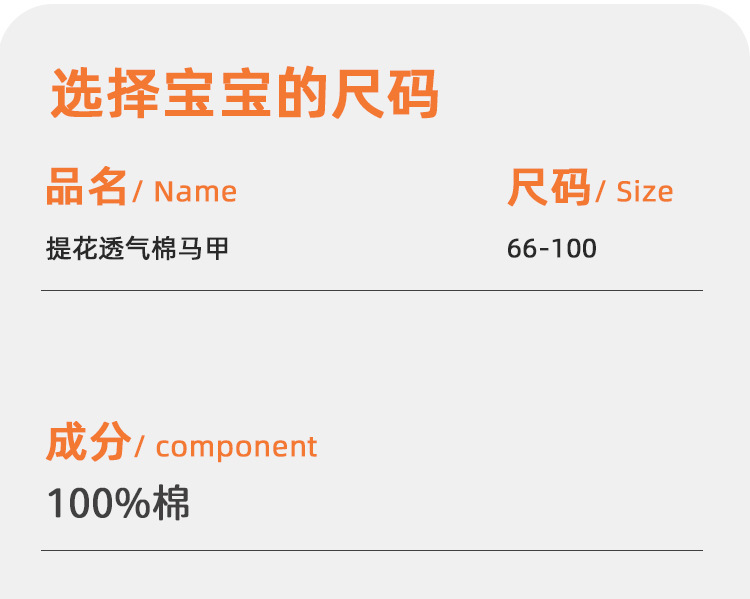 选择宝宝的尺码

品名/ Name

提花透气棉马甲

尺码/ Size

66-100

成分/ component

100%棉