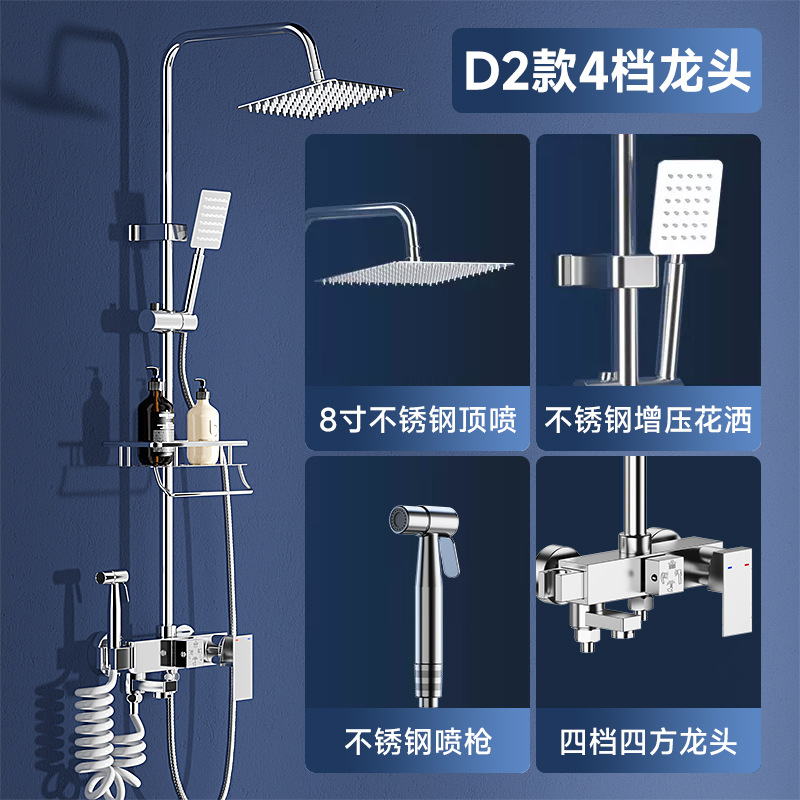 D2款4档龙头

8寸不锈钢顶喷

不锈钢增压花洒

不锈钢喷枪

四档四方龙头