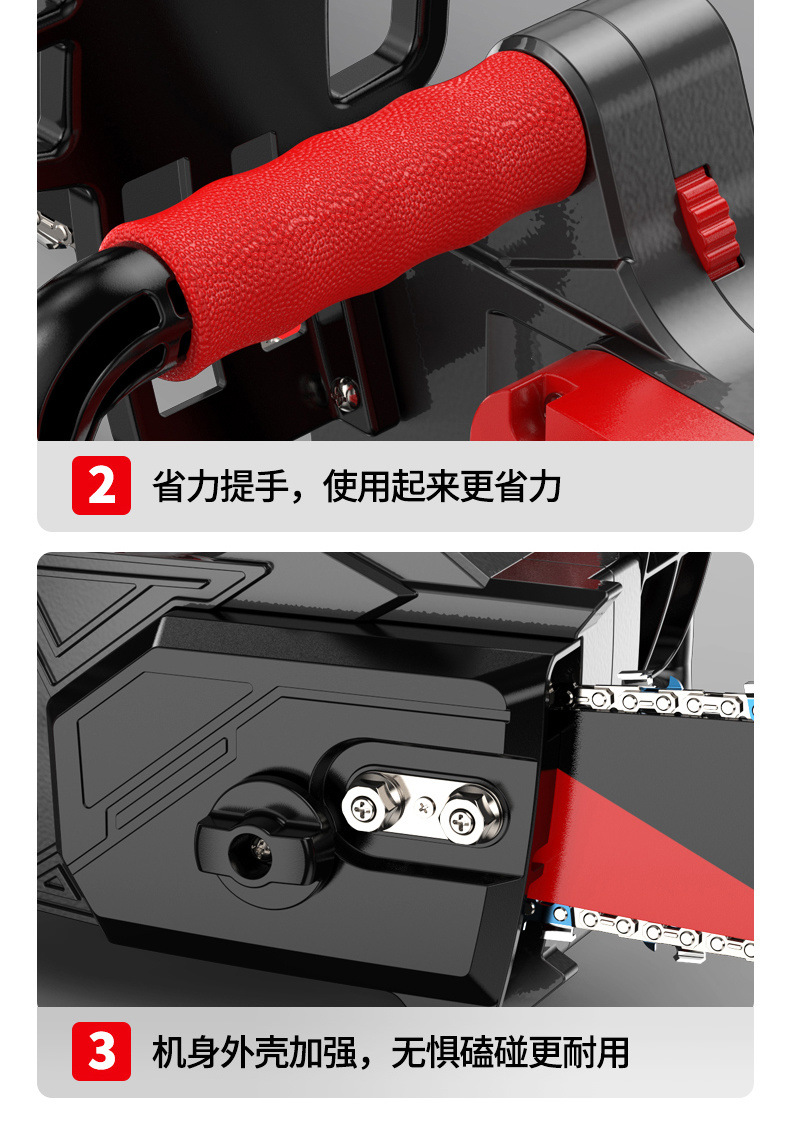 2 省力提手，使用起来更省力

3 机身外壳加强，无惧磕碰更耐用