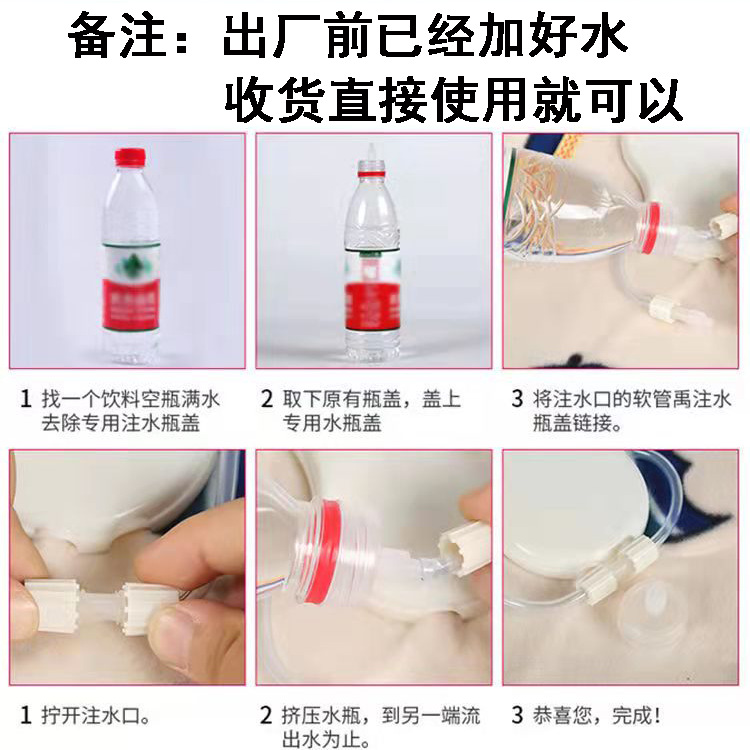 备注：出厂前已经加好水
收货直接使用就可以

1 找一个饮料空瓶满水去除专用注水瓶盖

2 取下原有瓶盖，盖上专用水瓶盖

3 将注水口的软管禹注水瓶盖链接。

1 拧开注水口。

2 挤压水瓶，到另一端流出水为止。

3 恭喜您，完成！