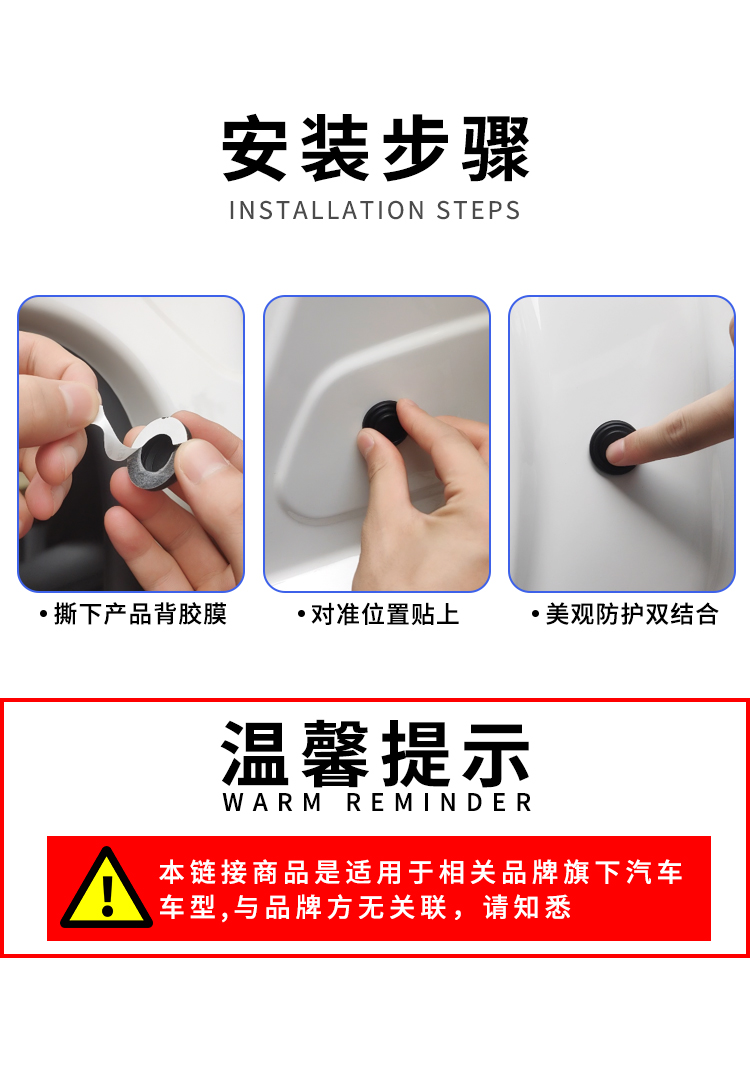 安装步骤
INSTALLATION STEPS

• 撕下产品背胶膜

• 对准位置贴上

• 美观防护双结合

温馨提示
WARM REMINDER

本链接商品是适用于相关品牌旗下汽车车型,与品牌方无关联，请知悉