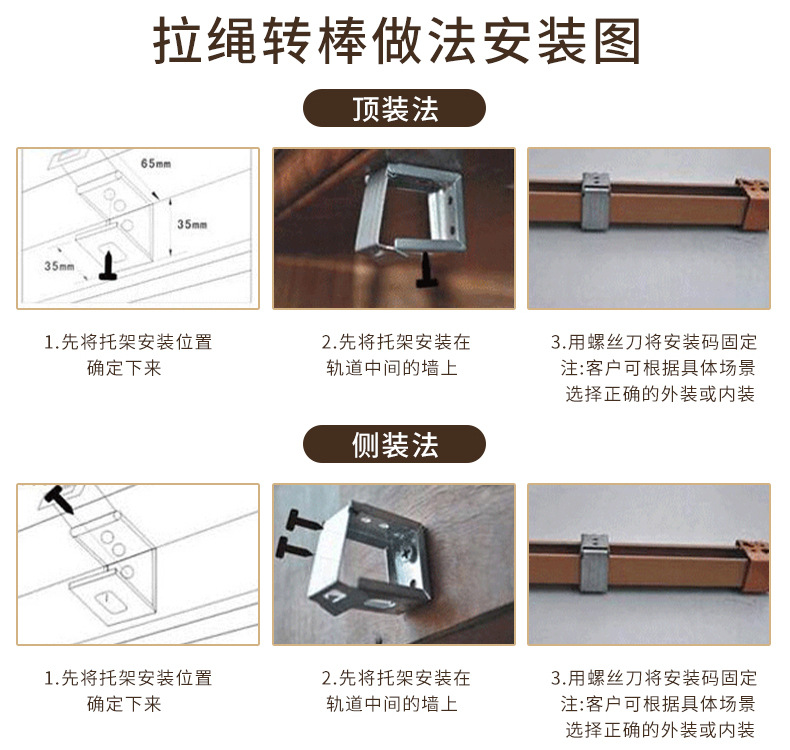 拉绳转棒做法安装图

顶装法

65mm
35mm
35mm

1.先将托架安装位置确定下来

2.先将托架安装在轨道中间的墙上

3.用螺丝刀将安装码固定
注:客户可根据具体场景选择正确的外装或内装

侧装法

1.先将托架安装位置确定下来

2.先将托架安装在轨道中间的墙上

3.用螺丝刀将安装码固定
注:客户可根据具体场景选择正确的外装或内装