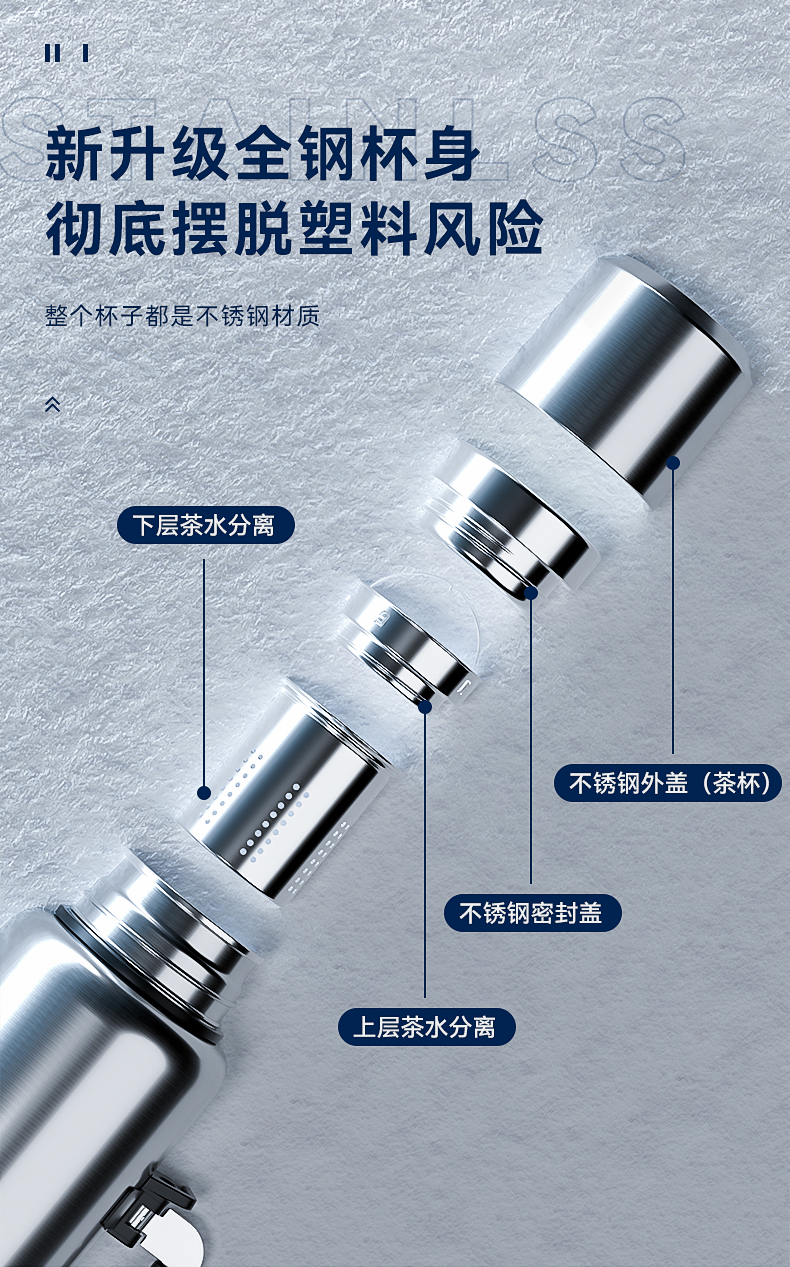 STAINLESS

新升级全钢杯身
彻底摆脱塑料风险

整个杯子都是不锈钢材质

下层茶水分离

不锈钢外盖（茶杯）

不锈钢密封盖

上层茶水分离