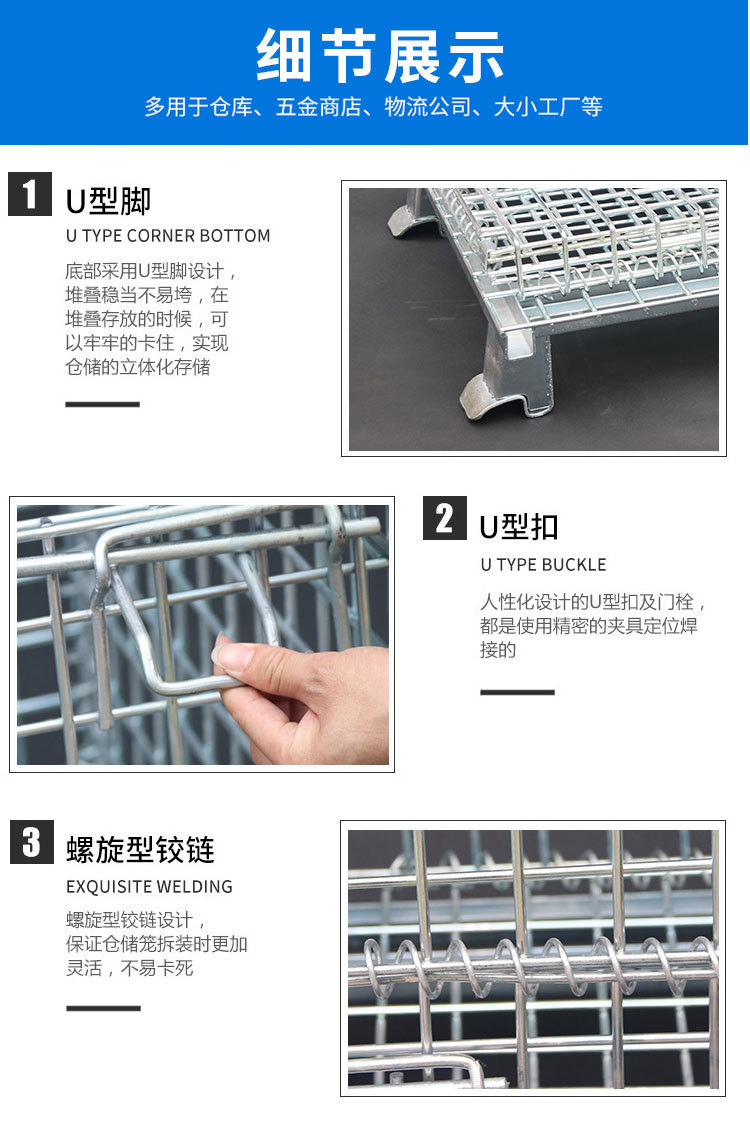 细节展示

多用于仓库、五金商店、物流公司、大小工厂等

1 U型脚

U TYPE CORNER BOTTOM

底部采用U型脚设计，堆叠稳当不易垮，在堆叠存放的时候，可以牢牢的卡住，实现仓储的立体化存储

2 U型扣

U TYPE BUCKLE

人性化设计的U型扣及门栓，都是使用精密的夹具定位焊接的

3 螺旋型铰链

EXQUISITE WELDING

螺旋型铰链设计，保证仓储笼拆装时更加灵活，不易卡死