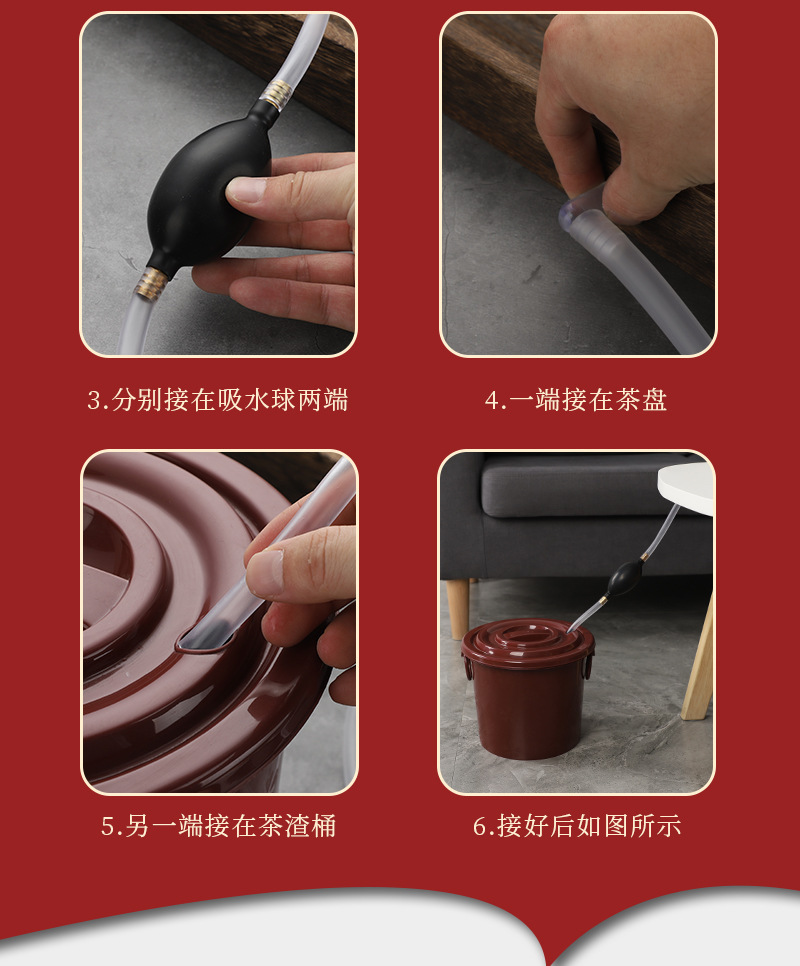 3.分别接在吸水球两端

4.一端接在茶盘

5.另一端接在茶渣桶

6.接好后如图所示