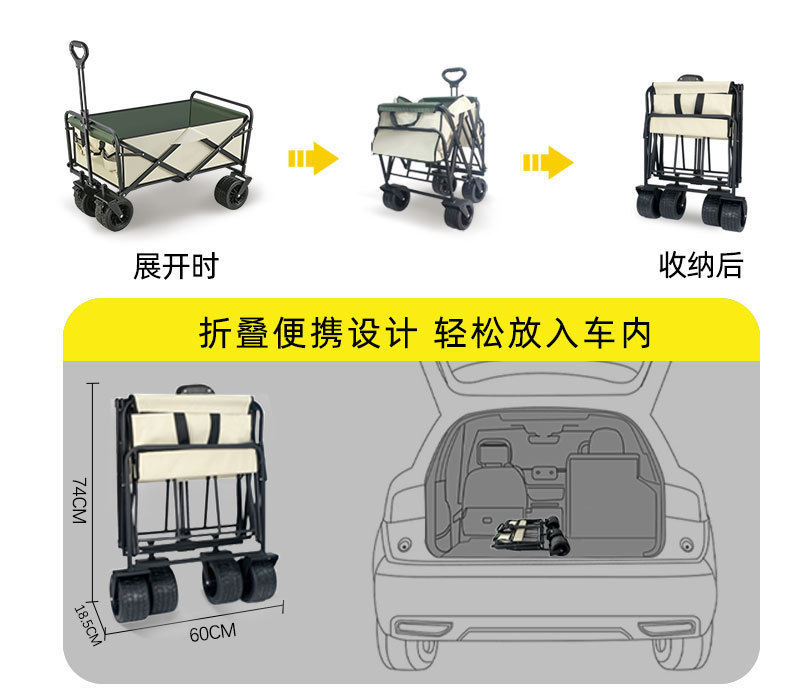 展开时

收纳后

折叠便携设计 轻松放入车内

74CM

18.5CM

60CM