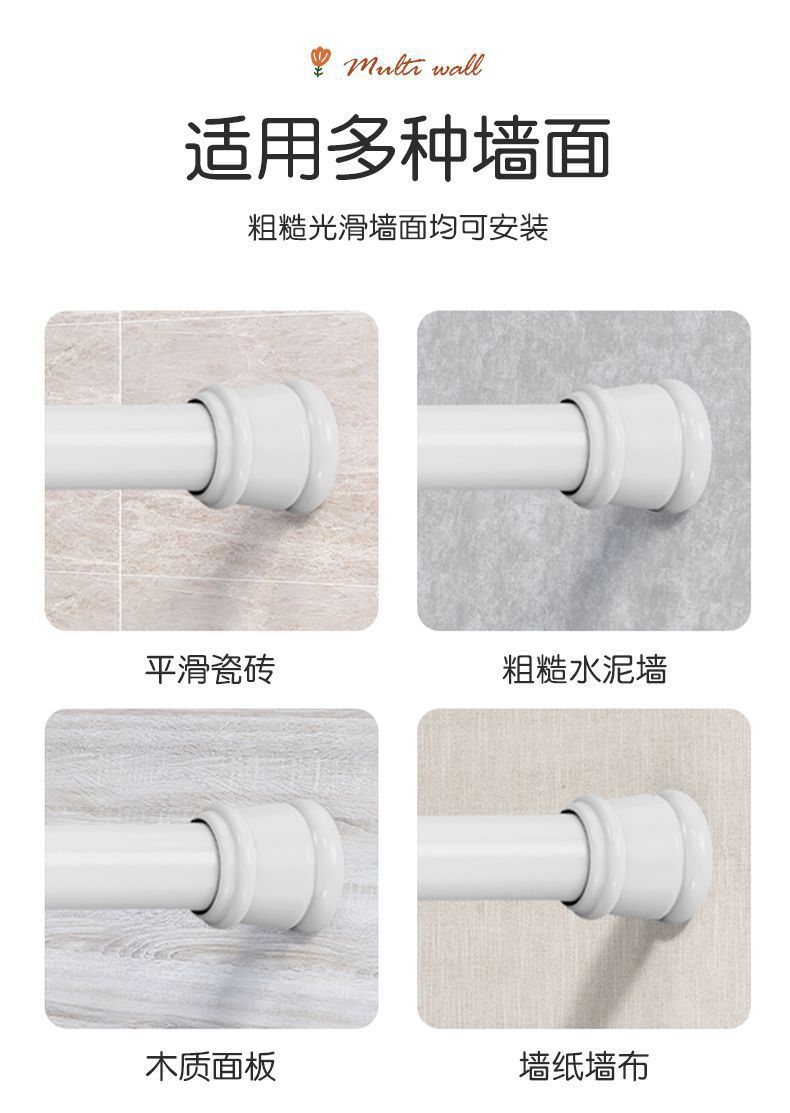 Multi wall

适用多种墙面

粗糙光滑墙面均可安装

平滑瓷砖

粗糙水泥墙

木质面板

墙纸墙布