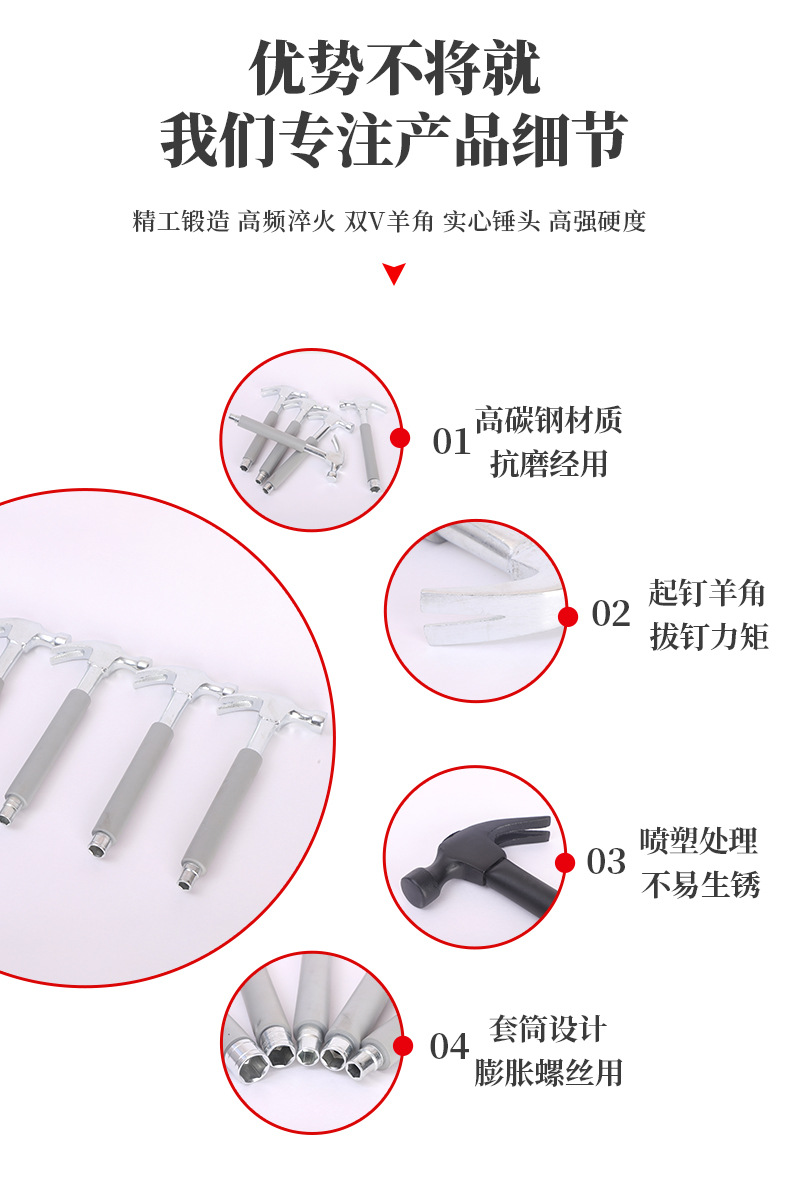 优势不将就
我们专注产品细节

精工锻造 高频淬火 双V羊角 实心锤头 高强硬度

01 高碳钢材质
抗磨经用

02 起钉羊角
拔钉力矩

03 喷塑处理
不易生锈

04 套筒设计
膨胀螺丝用