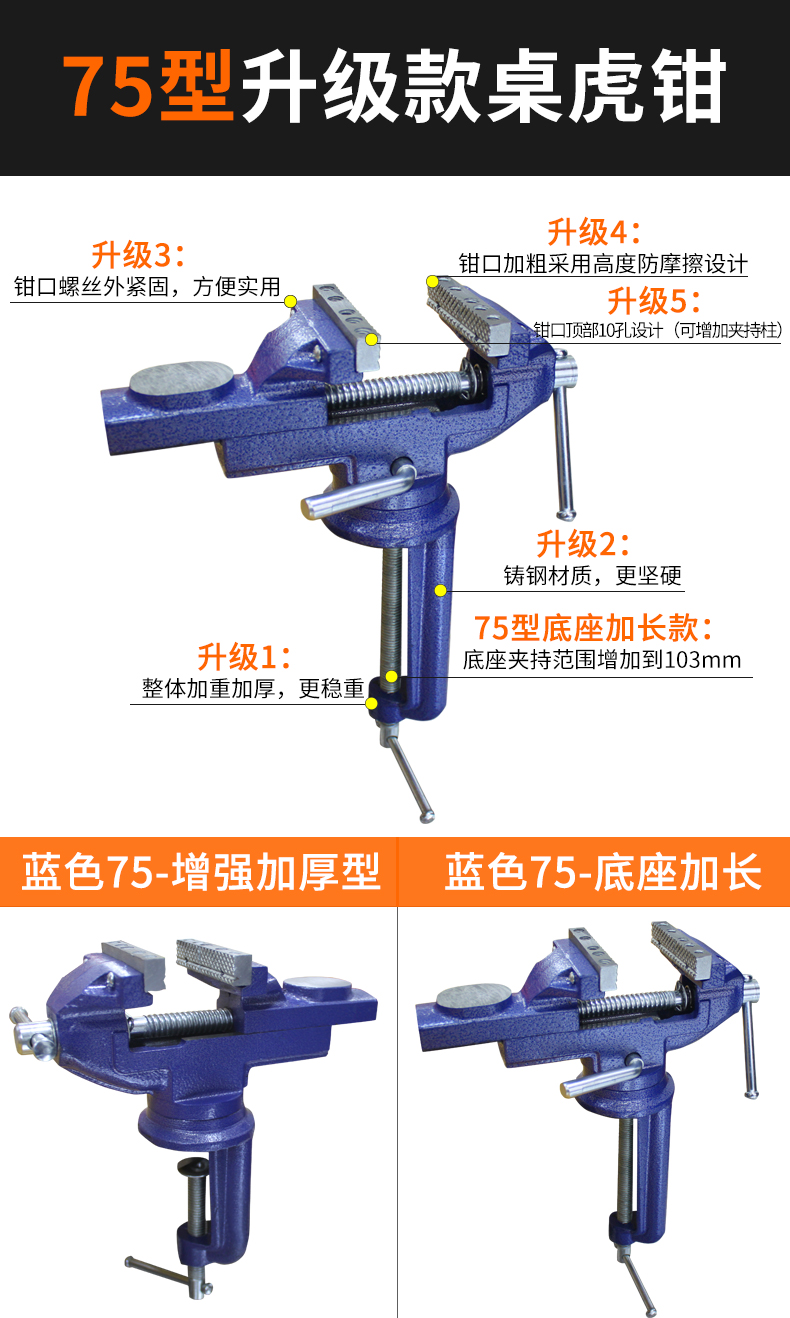 75型升级款桌虎钳

升级3：
钳口螺丝外紧固，方便实用

升级4：
钳口加粗采用高度防摩擦设计

升级5：
钳口顶部10孔设计（可增加夹持柱）

升级2：
铸钢材质，更坚硬

75型底座加长款：
底座夹持范围增加到103mm

升级1：
整体加重加厚，更稳重

蓝色75-增强加厚型

蓝色75-底座加长