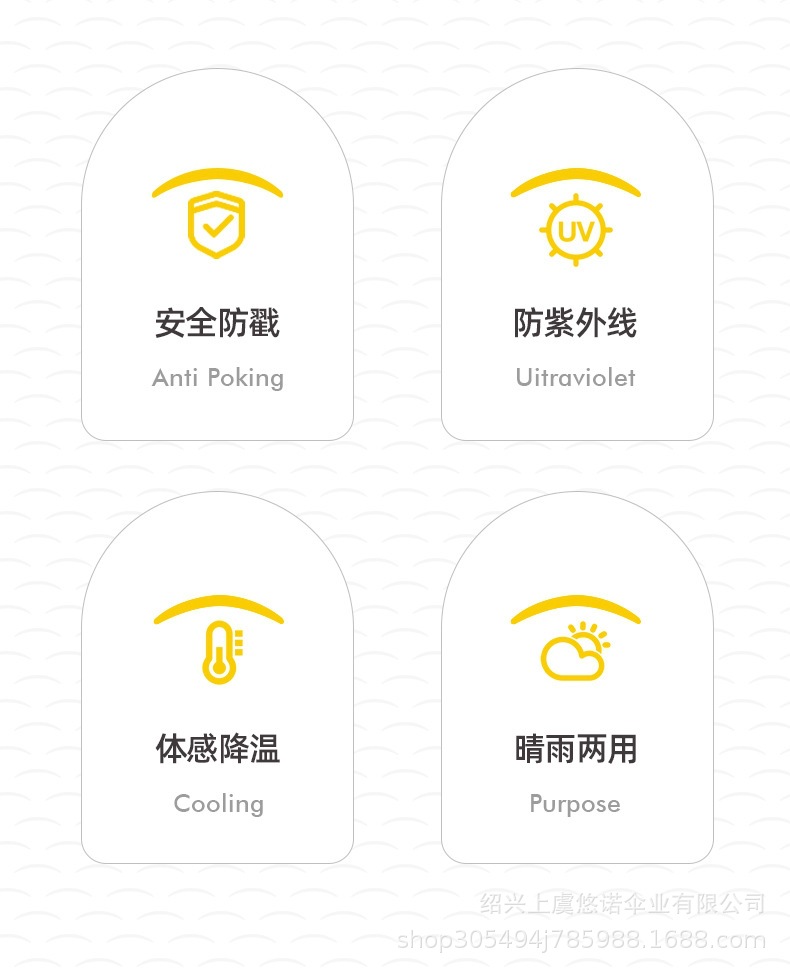 安全防戳

Anti Poking

UV

防紫外线

Uitraviolet

体感降温

Cooling

晴雨两用

Purpose

绍兴上虞悠诺伞业有限公司
shop305494j785988.1688.com