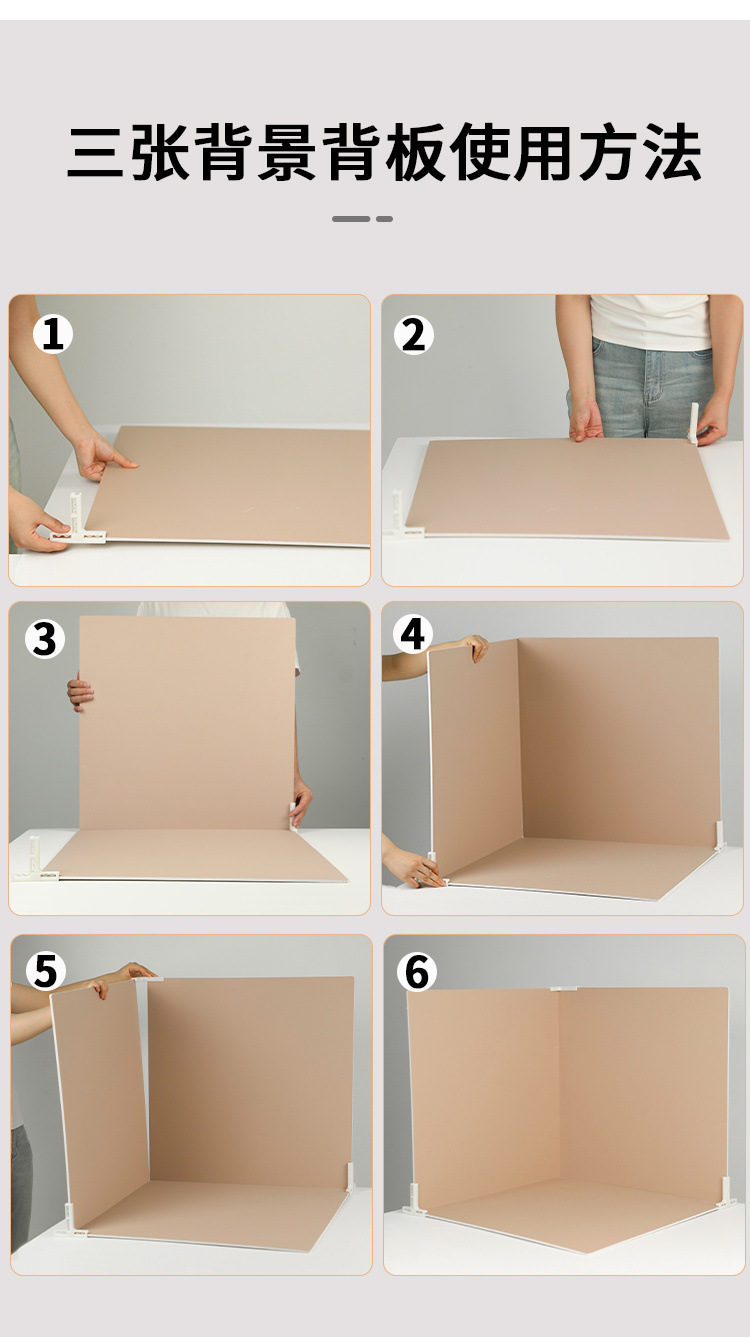 三张背景背板使用方法

1

2

3

4

5

6