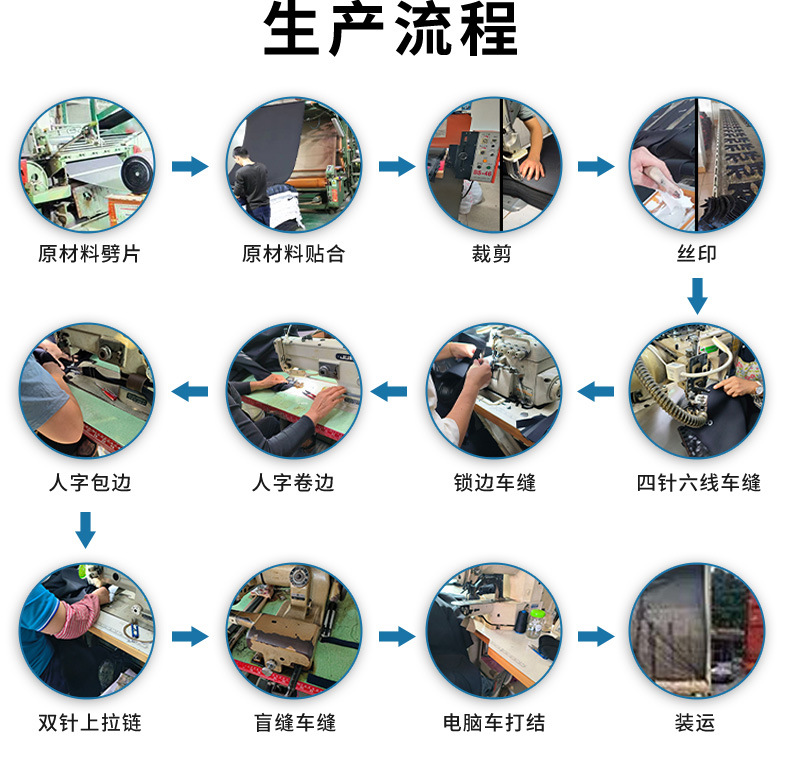 生产流程

原材料劈片

原材料贴合

裁剪

丝印

四针六线车缝

锁边车缝

人字卷边

人字包边

双针上拉链

盲缝车缝

电脑车打结

装运