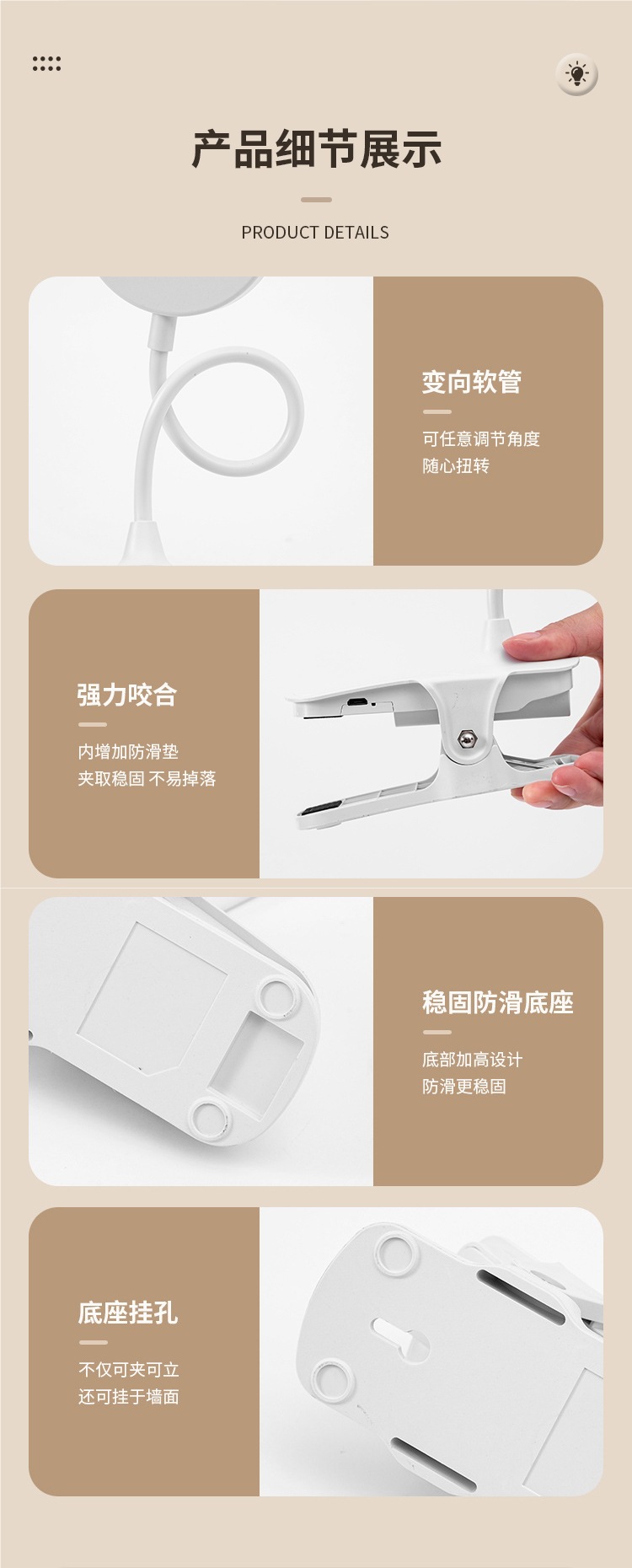 产品细节展示

PRODUCT DETAILS

变向软管

可任意调节角度
随心扭转

强力咬合

内增加防滑垫
夹取稳固 不易掉落

稳固防滑底座

底部加高设计
防滑更稳固

底座挂孔

不仅可夹可立
还可挂于墙面