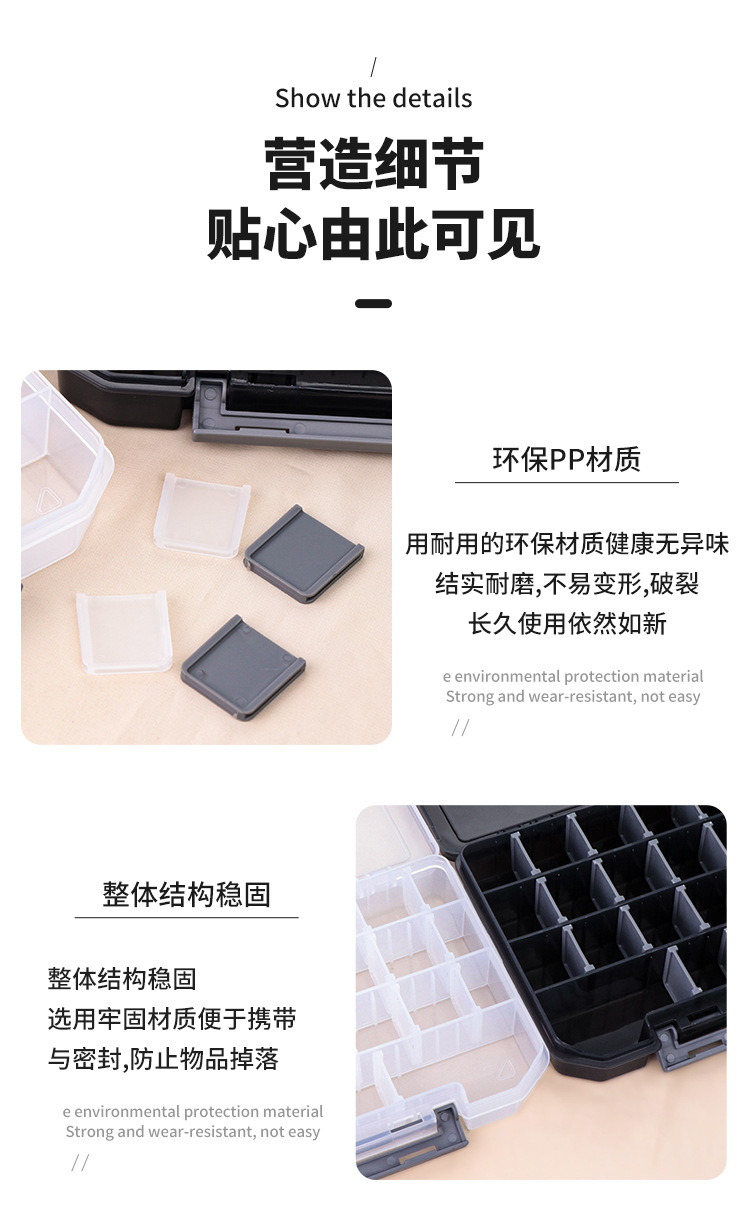 /
Show the details

营造细节
贴心由此可见

环保PP材质

用耐用的环保材质健康无异味
结实耐磨,不易变形,破裂
长久使用依然如新

e environmental protection material
Strong and wear-resistant, not easy
//

整体结构稳固

整体结构稳固
选用牢固材质便于携带
与密封,防止物品掉落

e environmental protection material
Strong and wear-resistant, not easy
//