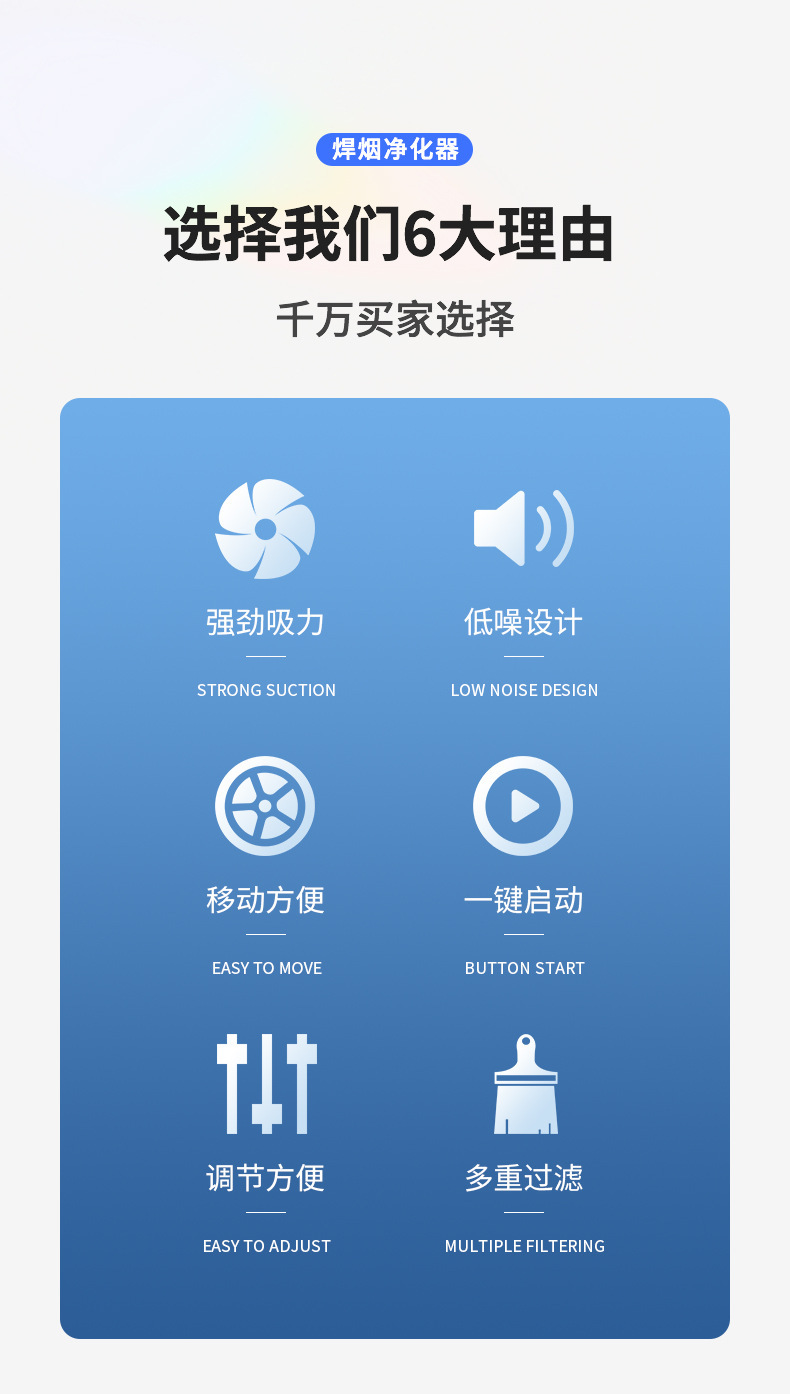 焊烟净化器

选择我们6大理由

千万买家选择

强劲吸力

STRONG SUCTION

低噪设计

LOW NOISE DESIGN

移动方便

EASY TO MOVE

一键启动

BUTTON START

调节方便

EASY TO ADJUST

多重过滤

MULTIPLE FILTERING