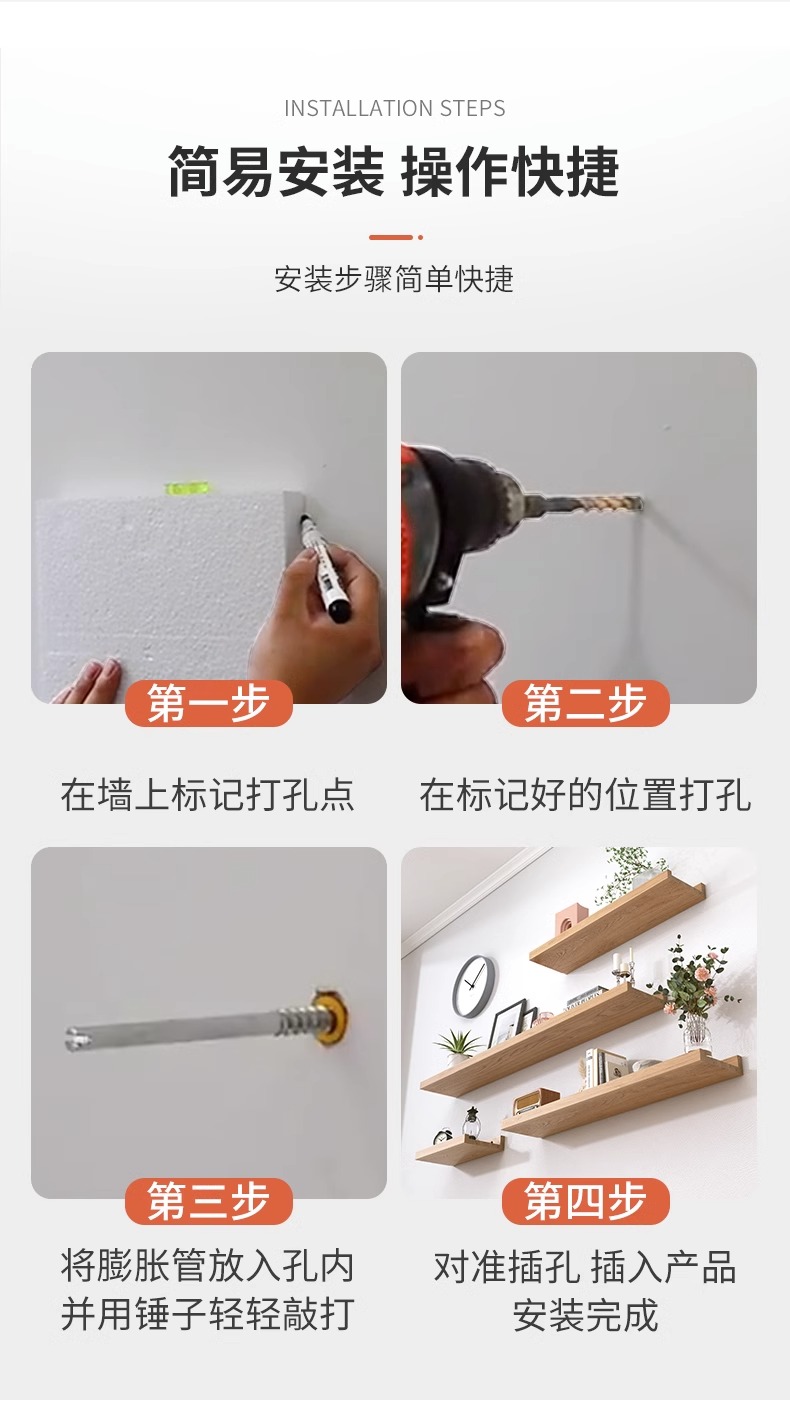 INSTALLATION STEPS

简易安装 操作快捷

安装步骤简单快捷

第一步

在墙上标记打孔点

第二步

在标记好的位置打孔

第三步

将膨胀管放入孔内
并用锤子轻轻敲打

第四步

对准插孔 插入产品
安装完成