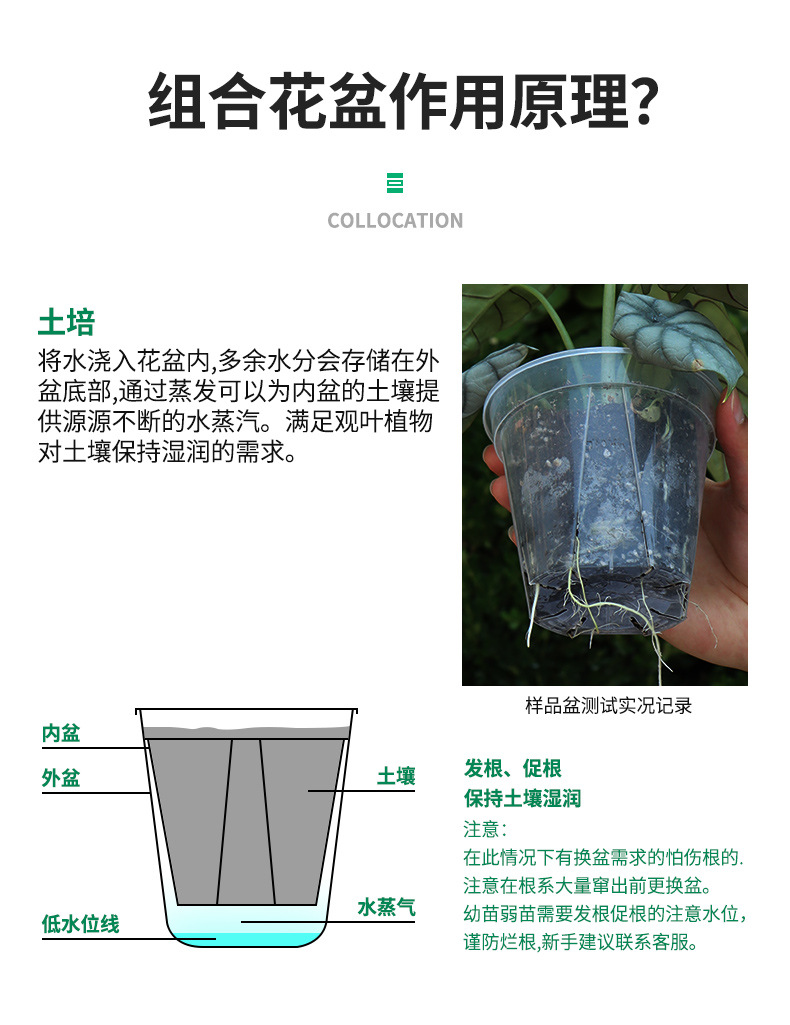 组合花盆作用原理?

COLLOCATION

土培
将水浇入花盆内,多余水分会存储在外盆底部,通过蒸发可以为内盆的土壤提供源源不断的水蒸汽。满足观叶植物对土壤保持湿润的需求。

样品盆测试实况记录

内盆
外盆
土壤
水蒸气
低水位线

发根、促根
保持土壤湿润
注意:
在此情况下有换盆需求的怕伤根的.
注意在根系大量窜出前更换盆。
幼苗弱苗需要发根促根的注意水位,
谨防烂根,新手建议联系客服。