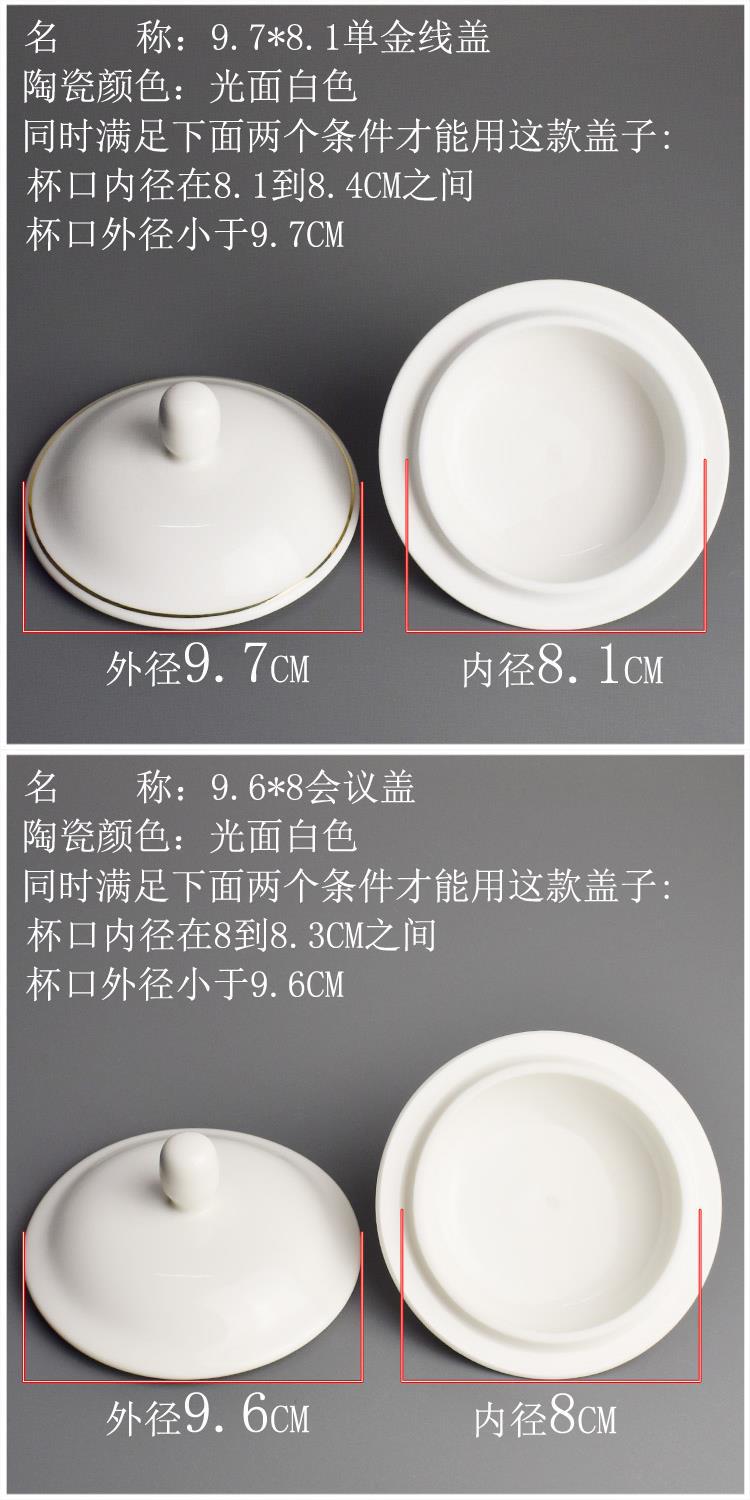 名　　称：9.7*8.1单金线盖
陶瓷颜色：光面白色
同时满足下面两个条件才能用这款盖子:
杯口内径在8.1到8.4CM之间
杯口外径小于9.7CM

外径9.7CM　内径8.1CM

名　　称：9.6*8会议盖
陶瓷颜色：光面白色
同时满足下面两个条件才能用这款盖子:
杯口内径在8到8.3CM之间
杯口外径小于9.6CM

外径9.6CM　内径8CM