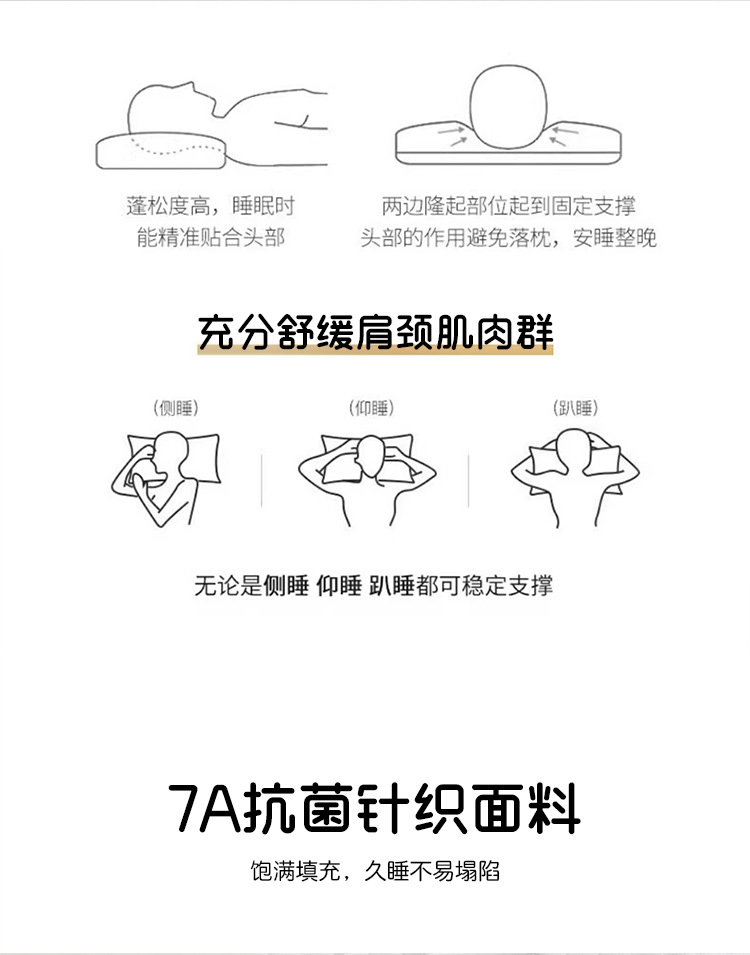 蓬松度高，睡眠时
能精准贴合头部

两边隆起部位起到固定支撑
头部的作用避免落枕，安睡整晚

充分舒缓肩颈肌肉群

(侧睡)

(仰睡)

(趴睡)

无论是侧睡 仰睡 趴睡都可稳定支撑

7A抗菌针织面料

饱满填充，久睡不易塌陷