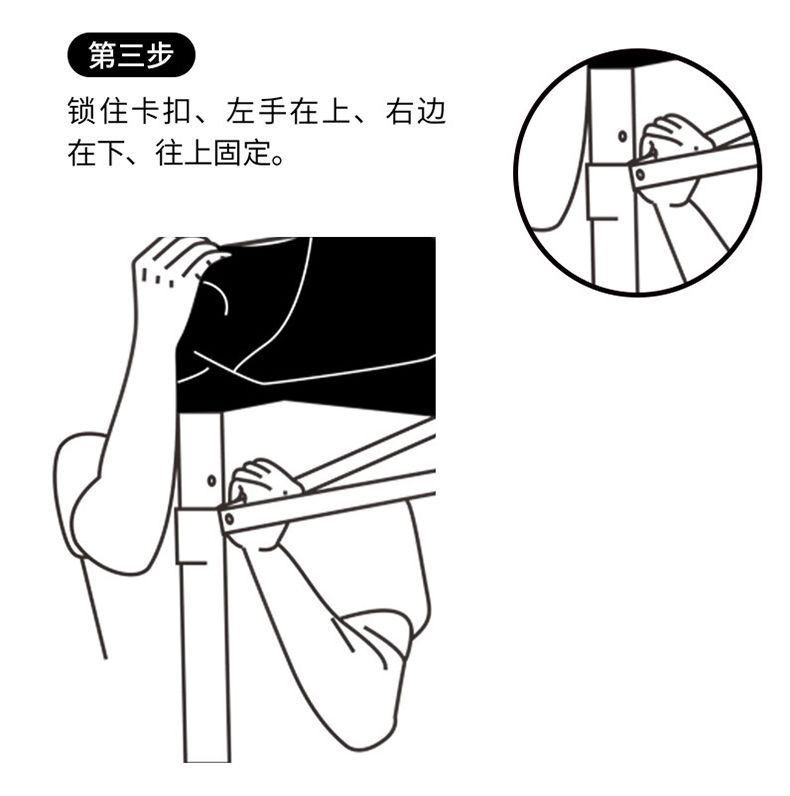 第三步

锁住卡扣、左手在上、右边在下、往上固定。