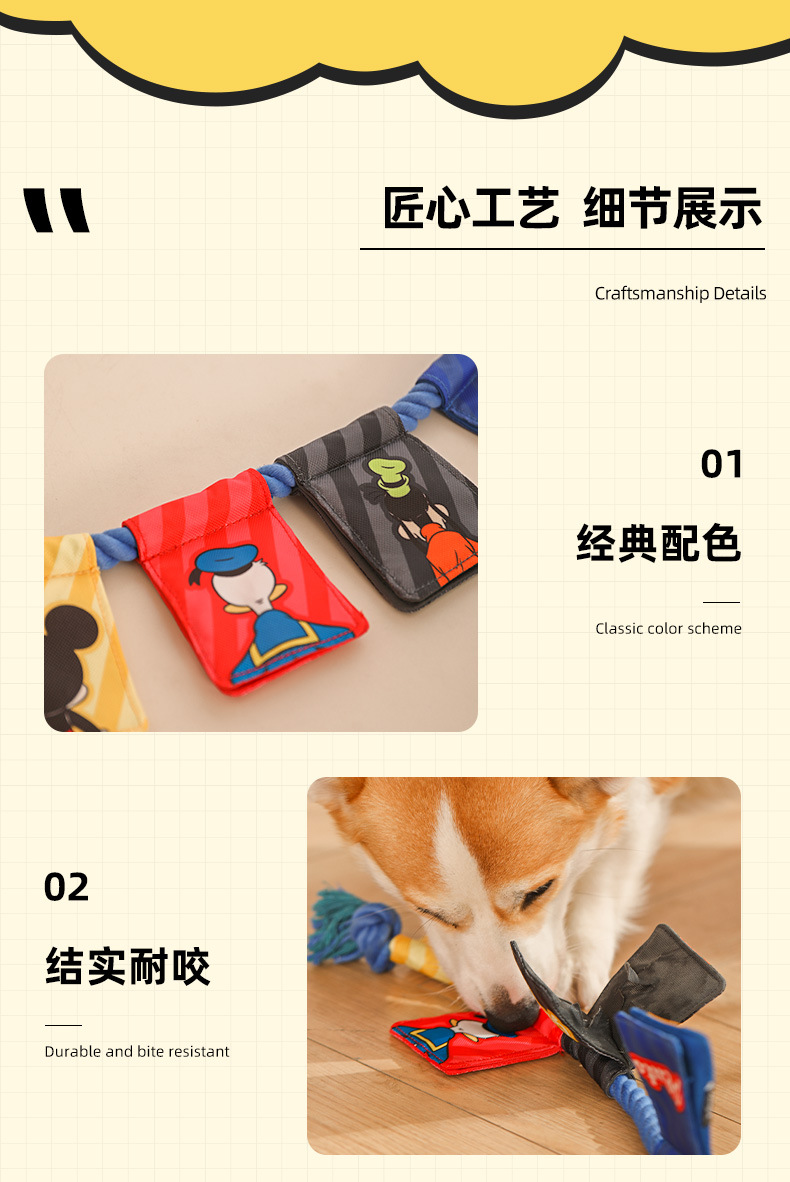 匠心工艺 细节展示

Craftsmanship Details

01

经典配色

Classic color scheme

02

结实耐咬

Durable and bite resistant