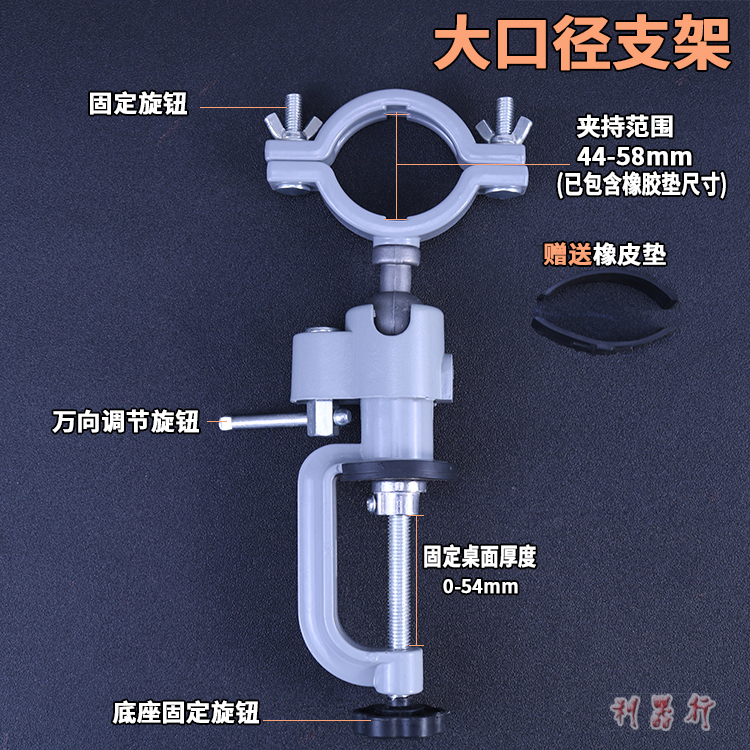 大口径支架

固定旋钮

夹持范围
44-58mm
(已包含橡胶垫尺寸)

赠送橡皮垫

万向调节旋钮

固定桌面厚度
0-54mm

底座固定旋钮

利器行