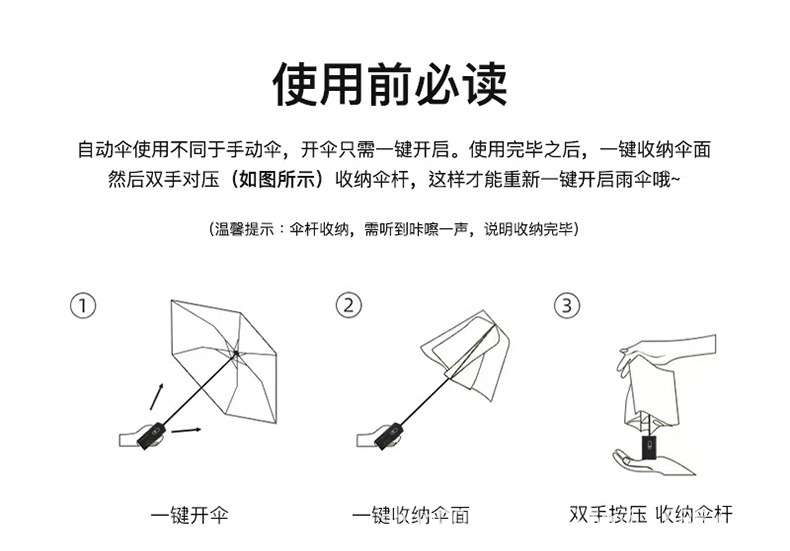 使用前必读

自动伞使用不同于手动伞，开伞只需一键开启。使用完毕之后，一键收纳伞面然后双手对压（如图所示）收纳伞杆，这样才能重新一键开启雨伞哦~

（温馨提示：伞杆收纳，需听到咔嚓一声，说明收纳完毕）

①

②

③

一键开伞

一键收纳伞面

双手按压 收纳伞杆