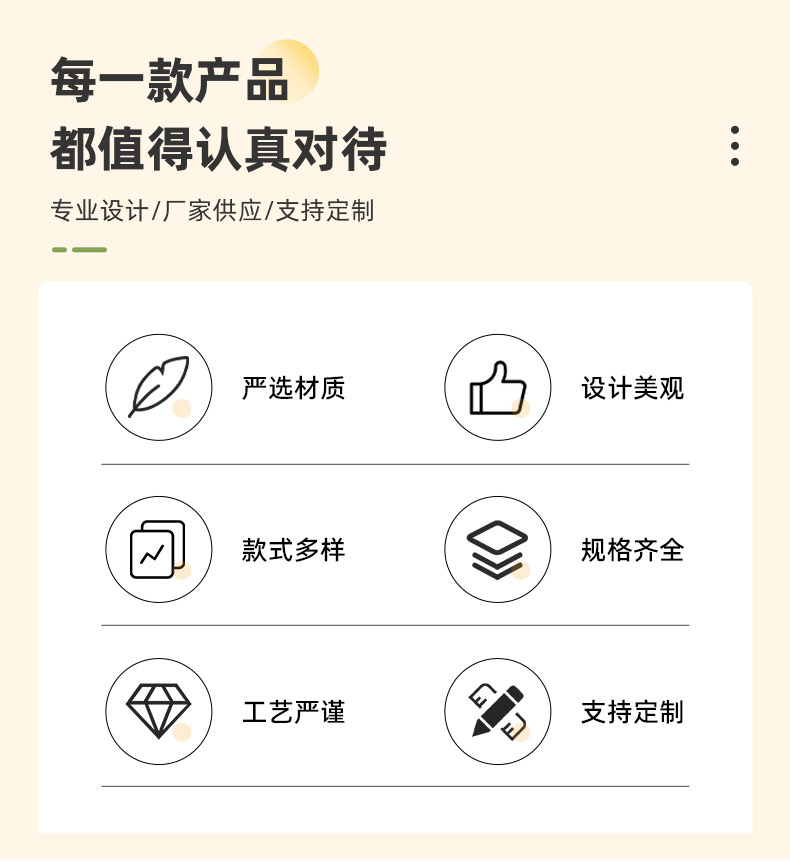 每一款产品
都值得认真对待

专业设计/厂家供应/支持定制

严选材质

设计美观

款式多样

规格齐全

工艺严谨

支持定制