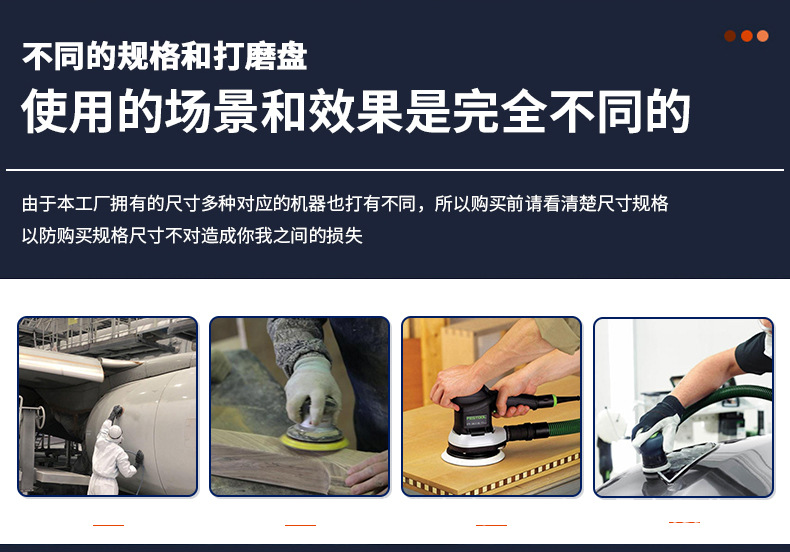 不同的规格和打磨盘
使用的场景和效果是完全不同的

由于本工厂拥有的尺寸多种对应的机器也打有不同，所以购买前请看清楚尺寸规格
以防购买规格尺寸不对造成你我之间的损失

FESTOOL