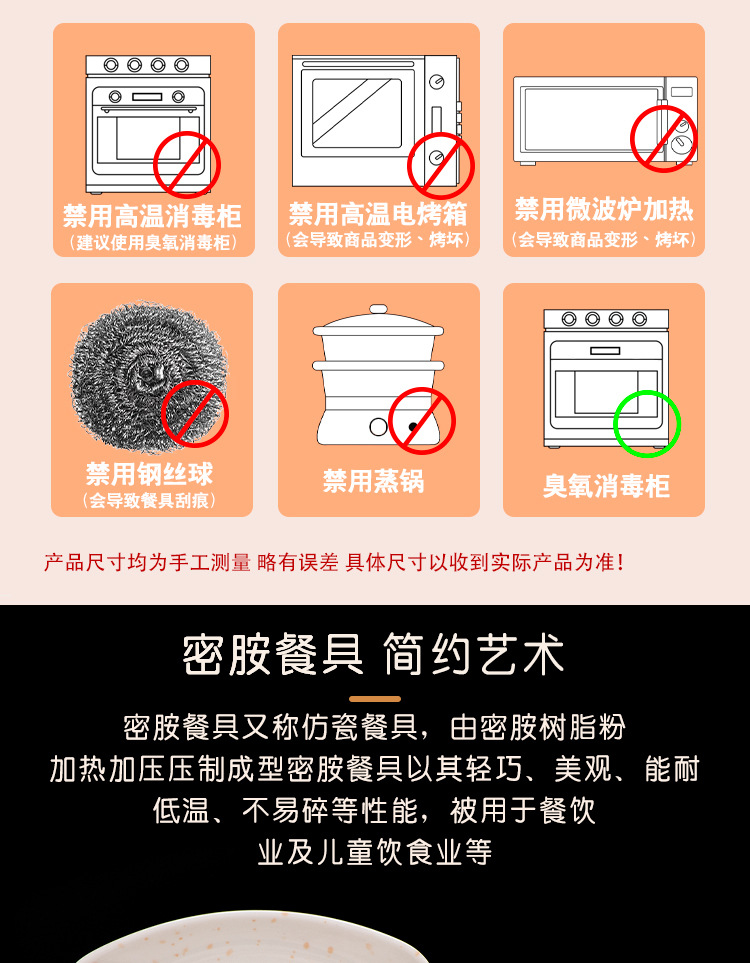 禁用高温消毒柜
（建议使用臭氧消毒柜）

禁用高温电烤箱
（会导致商品变形、烤坏）

禁用微波炉加热
（会导致商品变形、烤坏）

禁用钢丝球
（会导致餐具刮痕）

禁用蒸锅

臭氧消毒柜

产品尺寸均为手工测量 略有误差 具体尺寸以收到实际产品为准！

密胺餐具 简约艺术

密胺餐具又称仿瓷餐具，由密胺树脂粉加热加压压制成型密胺餐具以其轻巧、美观、能耐低温、不易碎等性能，被用于餐饮业及儿童饮食业等