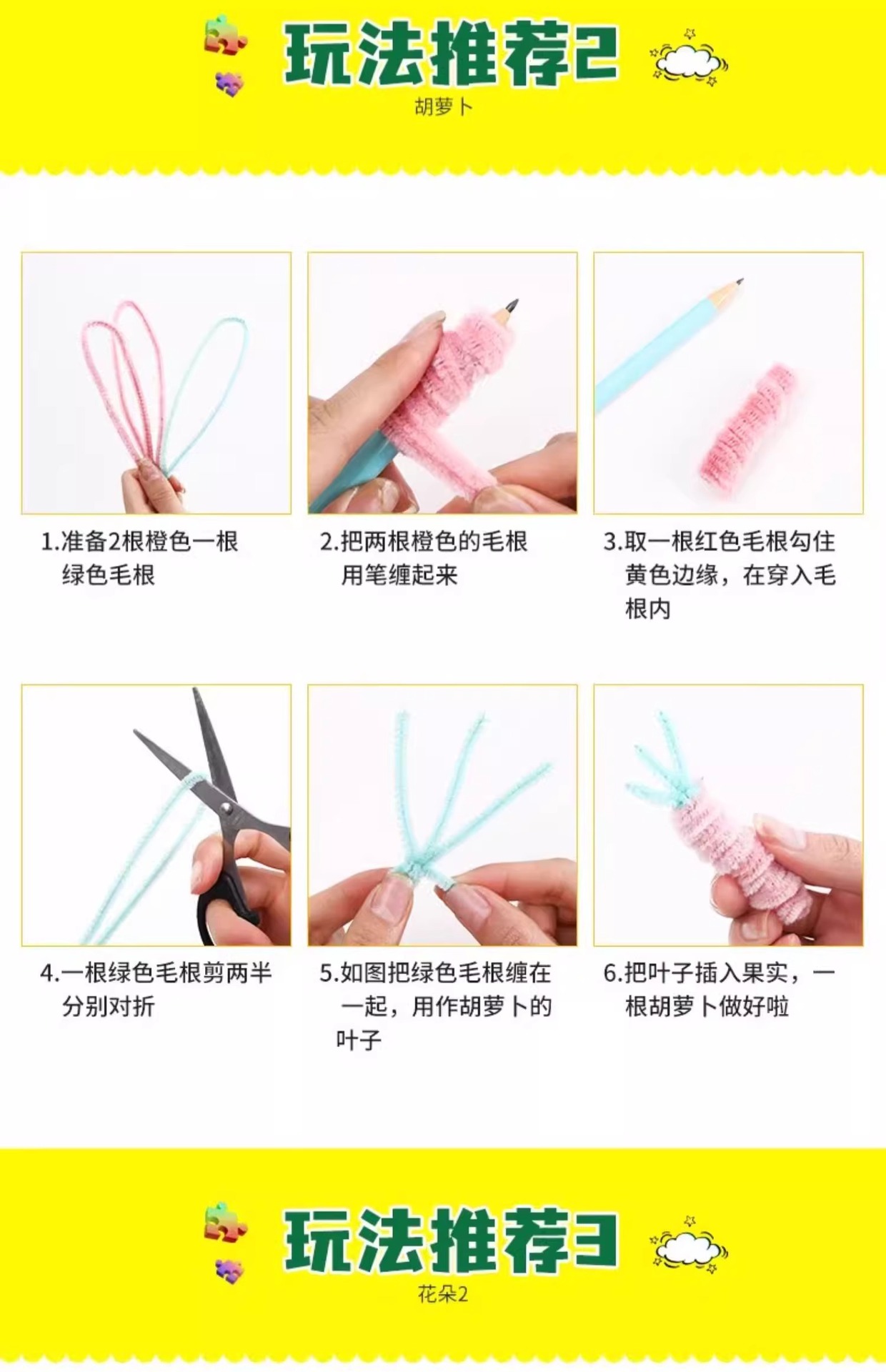 玩法推荐2
胡萝卜

1.准备2根橙色一根绿色毛根

2.把两根橙色的毛根用笔缠起来

3.取一根红色毛根勾住黄色边缘，在穿入毛根内

4.一根绿色毛根剪两半分别对折

5.如图把绿色毛根缠在一起，用作胡萝卜的叶子

6.把叶子插入果实，一根胡萝卜做好啦

玩法推荐3
花朵2