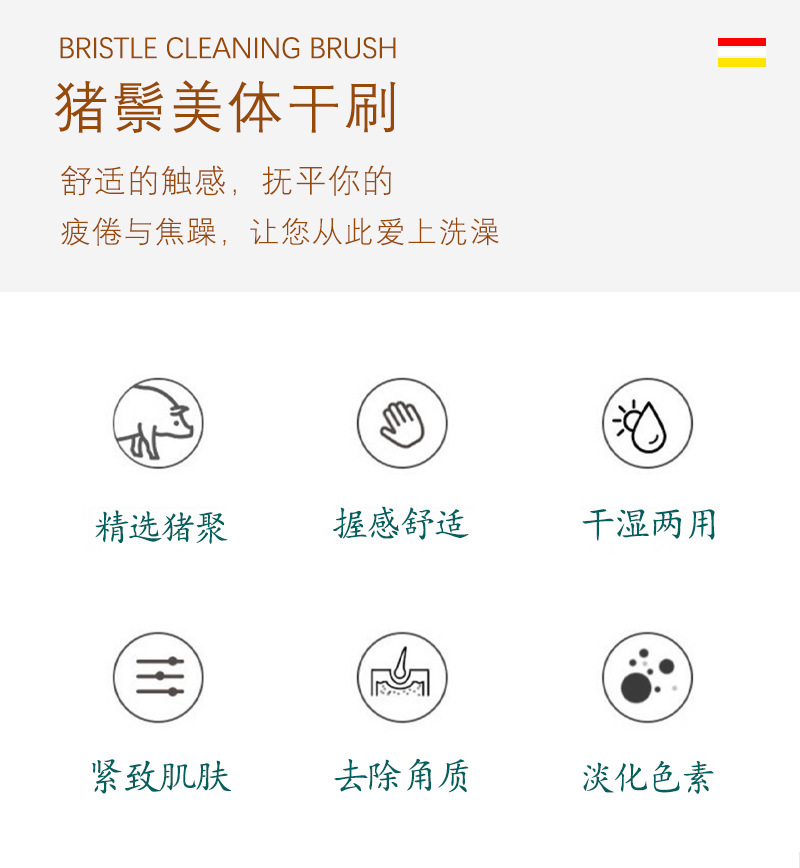 BRISTLE CLEANING BRUSH
猪鬃美体干刷

舒适的触感，抚平你的
疲倦与焦躁，让您从此爱上洗澡

精选猪聚 握感舒适 干湿两用

紧致肌肤 去除角质 淡化色素